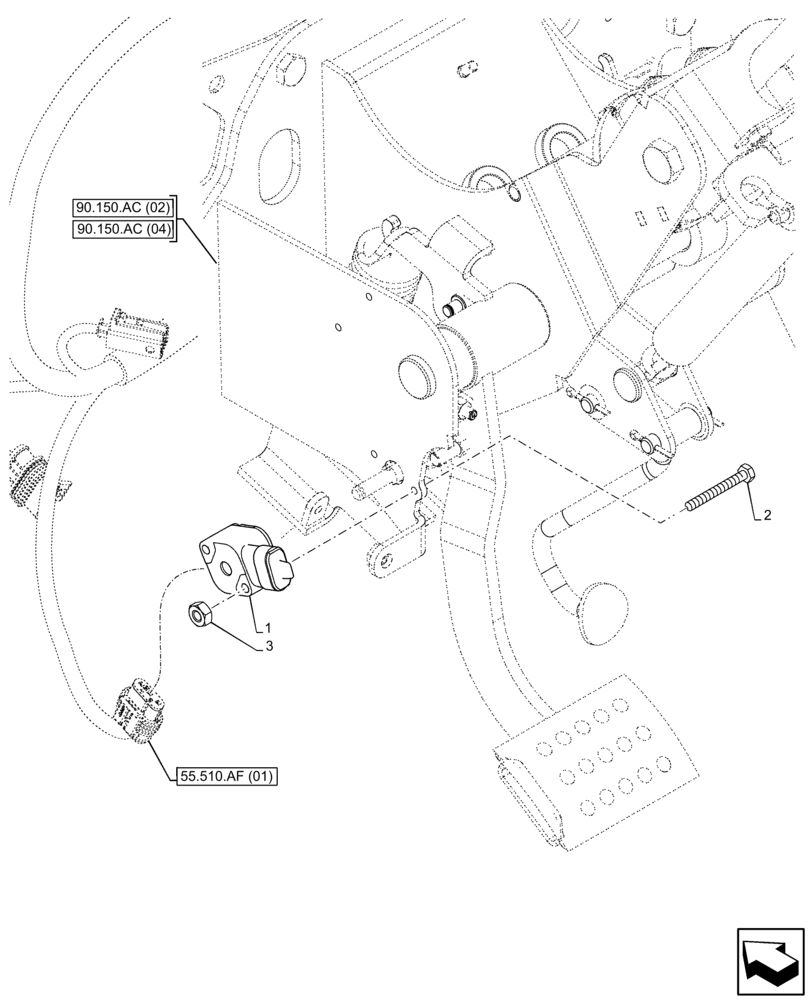 90.150.AC (02)
90.150.AC (04)

2

1

3

55.510.AF (01)