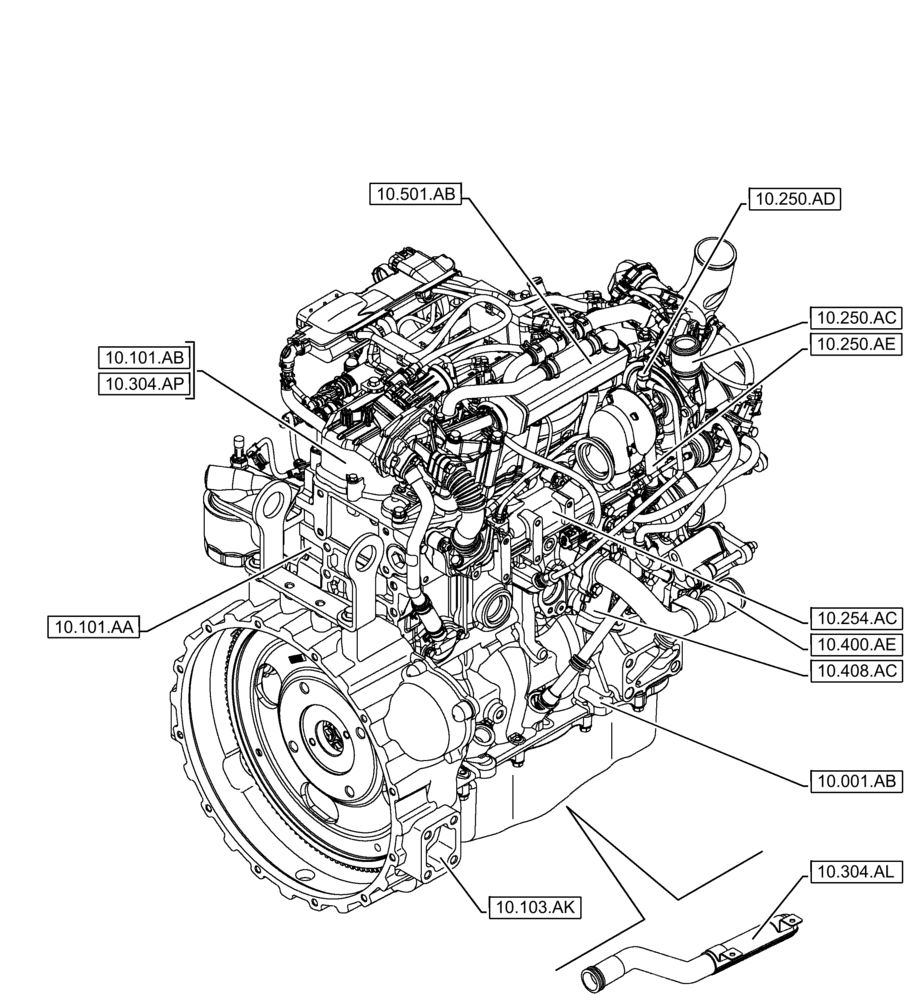 10.501.AB
10.250.AD
10.250.AC
10.250.AE
10.101.AB
10.304.AP
10.101.AA
10.254.AC
10.400.AE
10.408.AC
10.001.AB
10.304.AL
10.103.AK