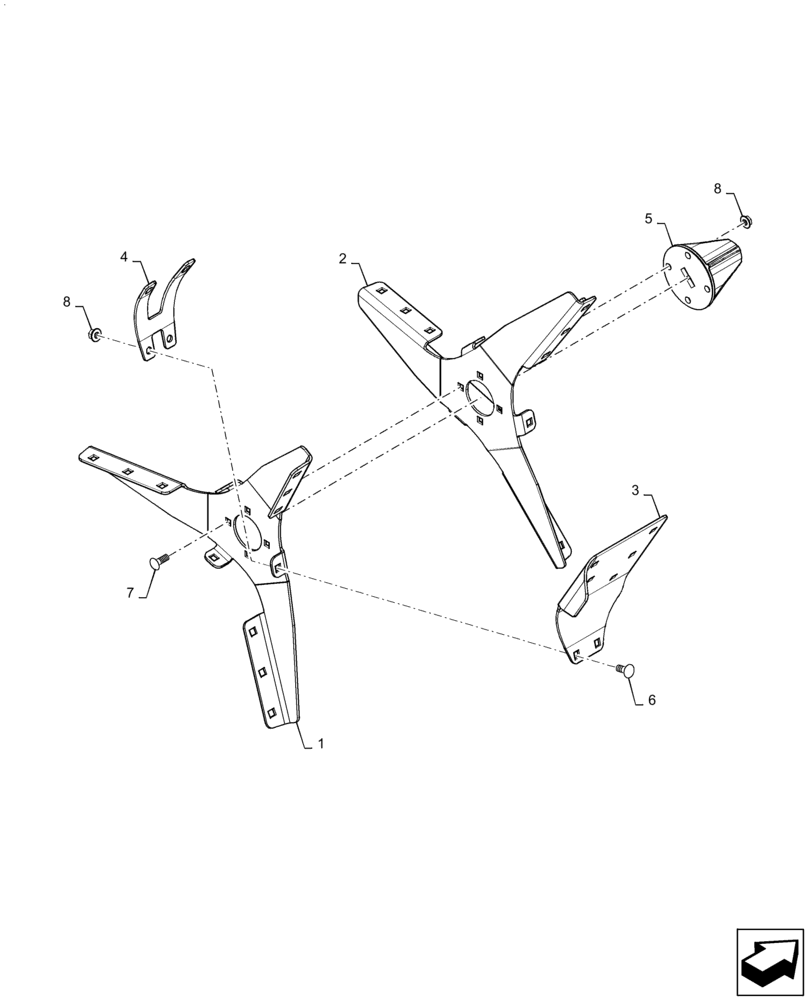 8
5
4
2
8
3
7
6
1