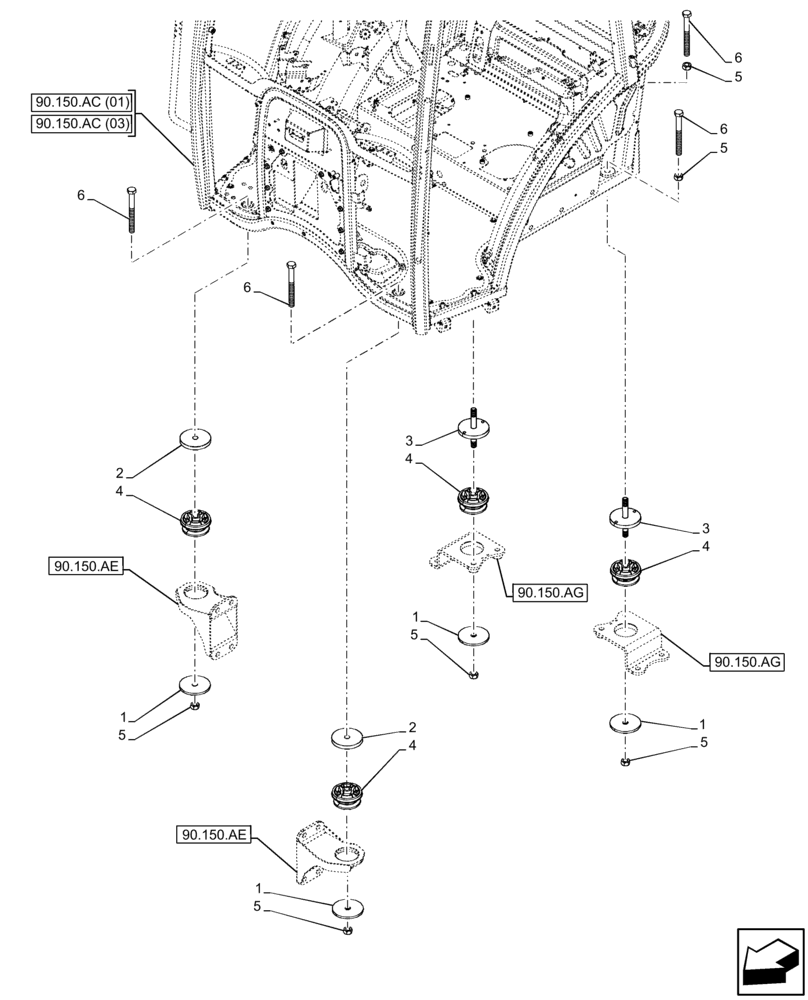 90.150.AC (01)
90.150.AC (03)

6
5
6
5
6
6

2
4
90.150.AE
1
5

3
4
90.150.AG
1
5

3
4
90.150.AG
1
5

2
4
90.150.AE
1
5