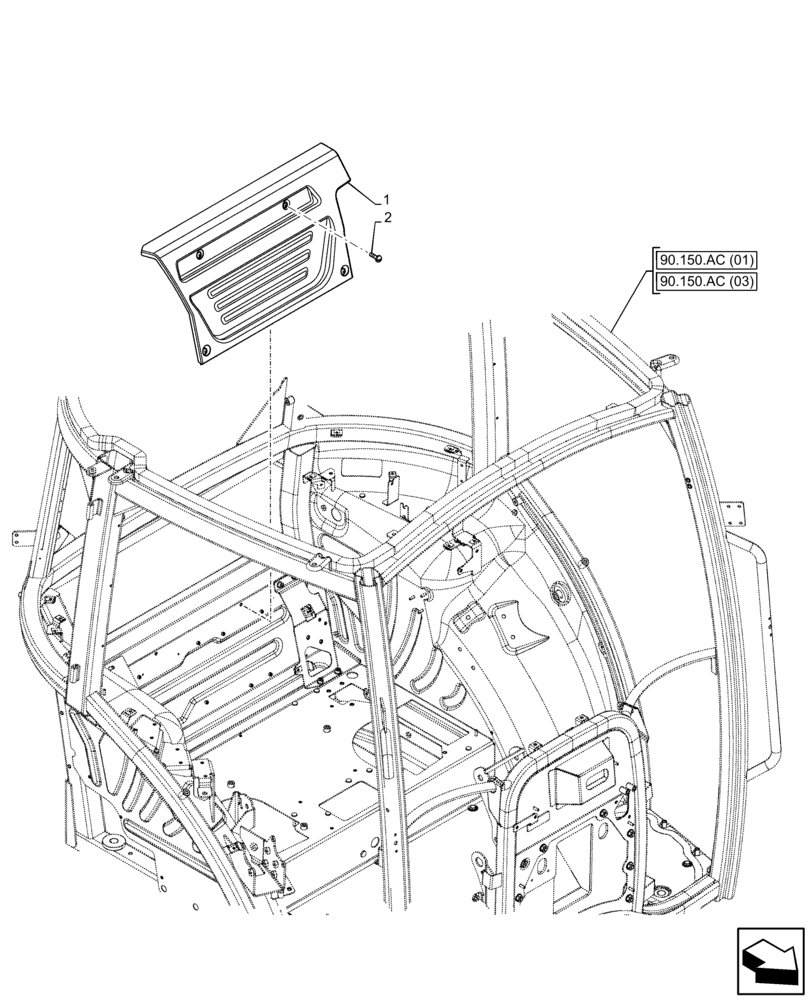 1
2
90.150.AC (01)
90.150.AC (03)