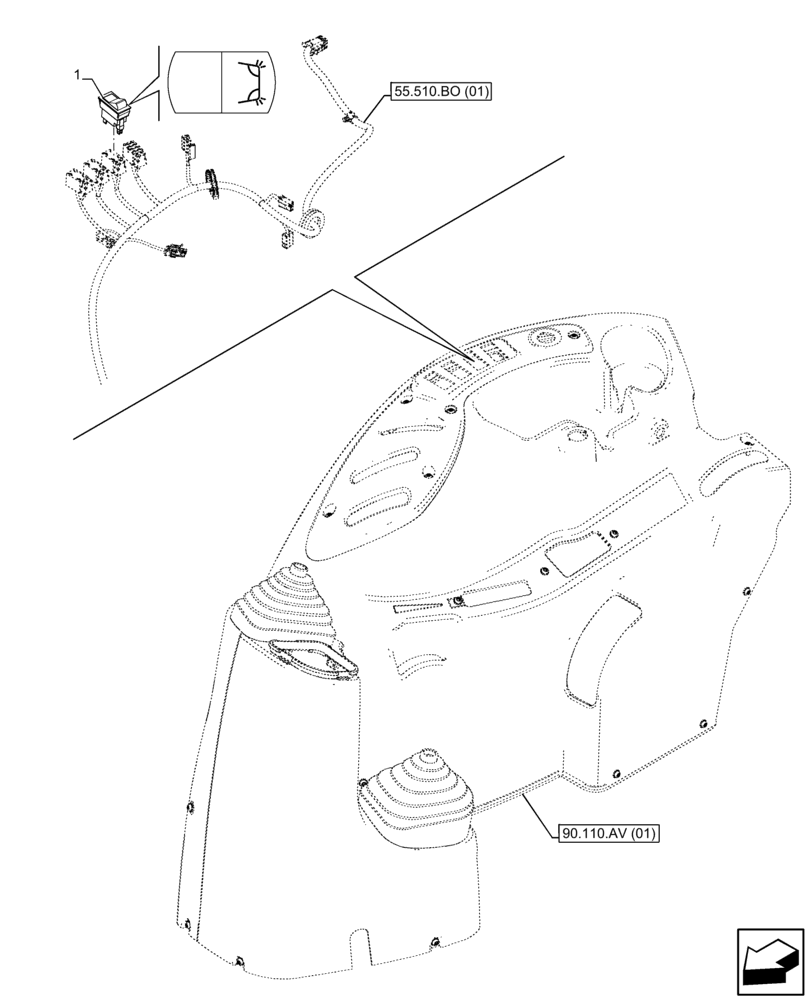 1

55.510.BO (01)

90.110.AV (01)