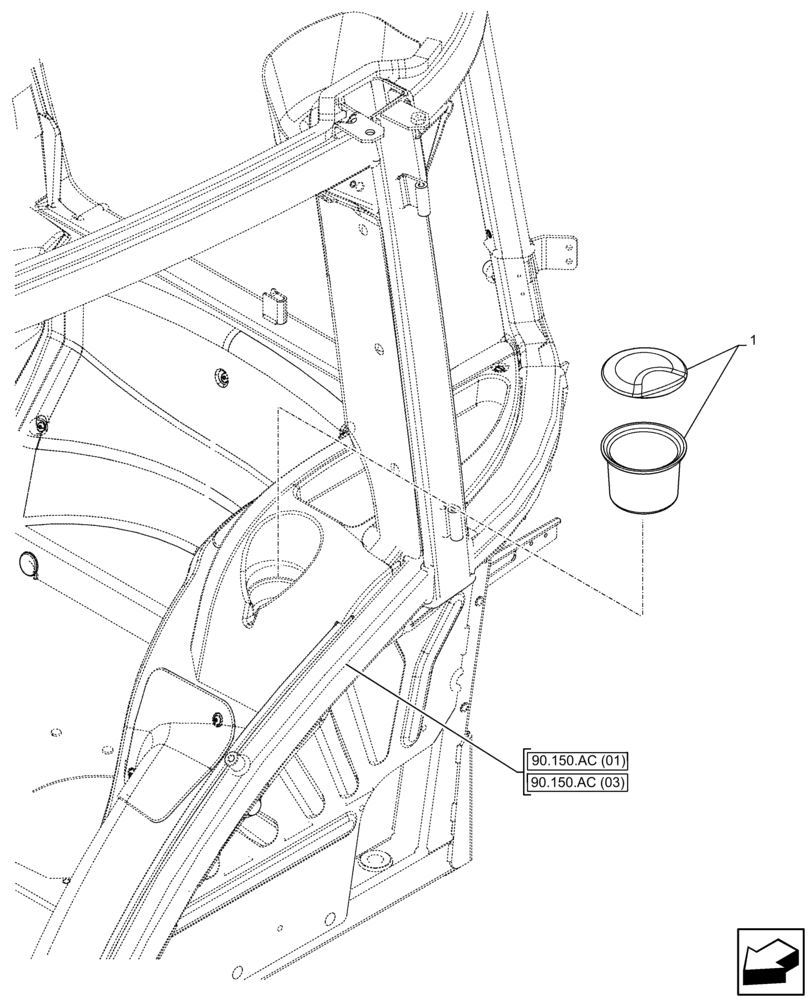 1

90.150.AC (01)
90.150.AC (03)