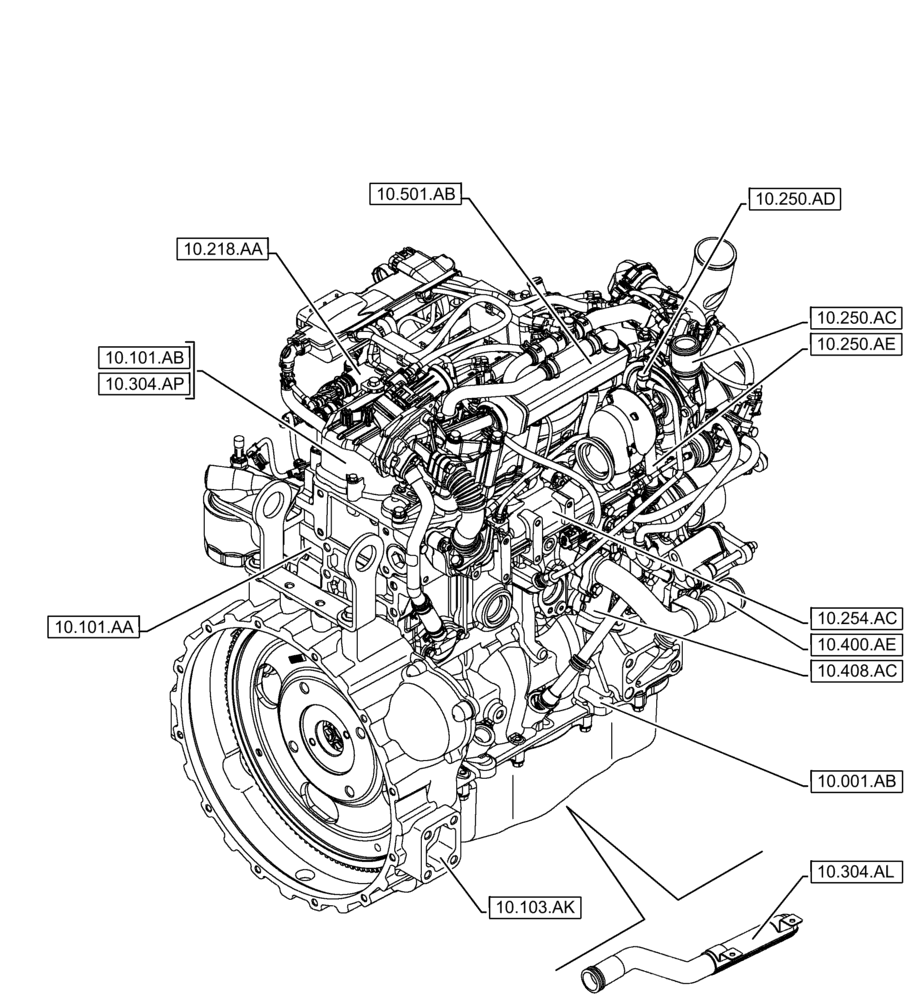 10.501.AB
10.250.AD
10.218.AA
10.250.AC
10.250.AE
10.101.AB
10.304.AP
10.101.AA
10.254.AC
10.400.AE
10.408.AC
10.001.AB
10.304.AL
10.103.AK