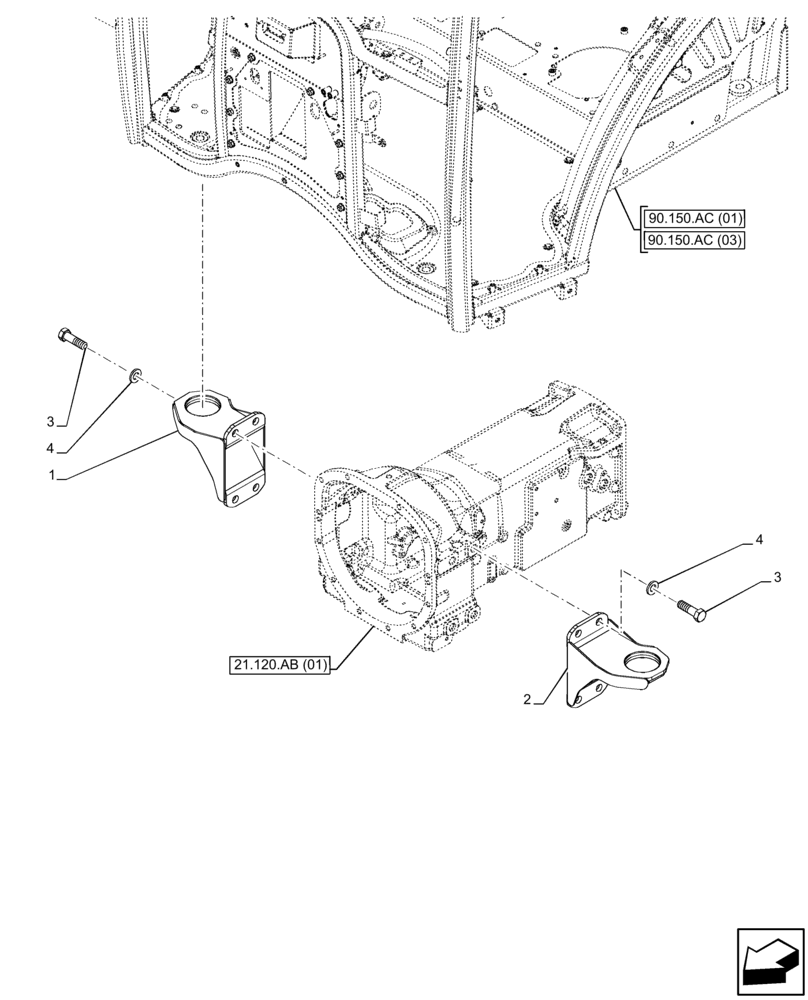 90.150.AC (01)
90.150.AC (03)

3
4
1

4
3

21.120.AB (01)

2