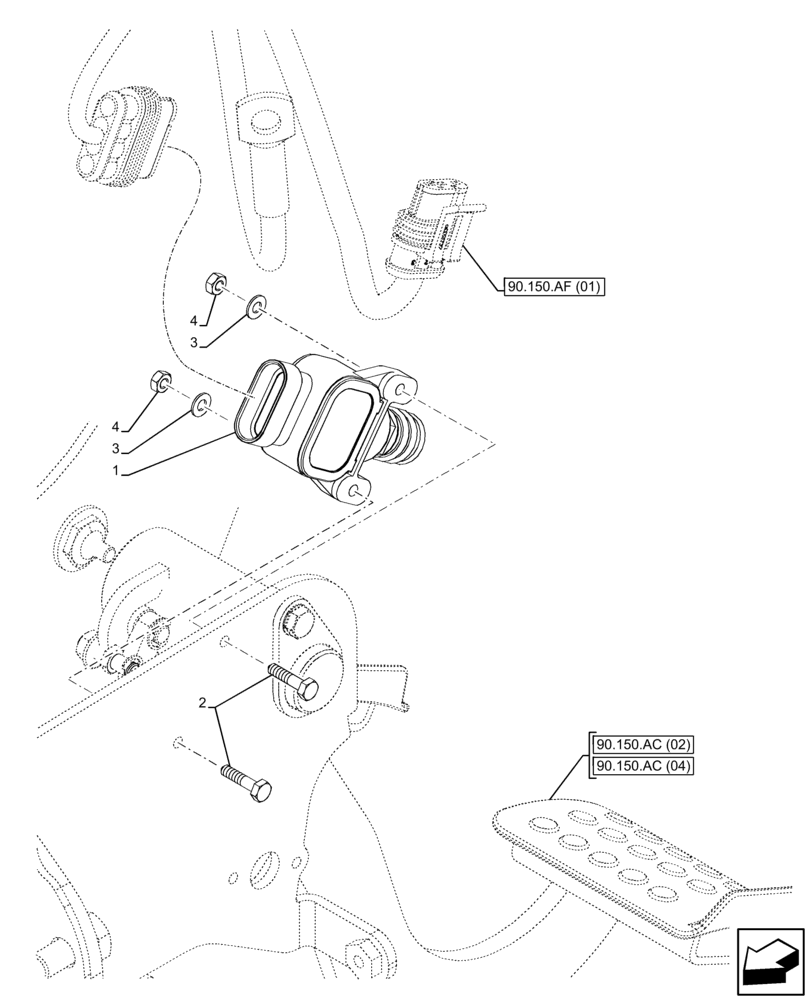 90.150.AF (01)

4
3
4
3
1
2

90.150.AC (02)
90.150.AC (04)