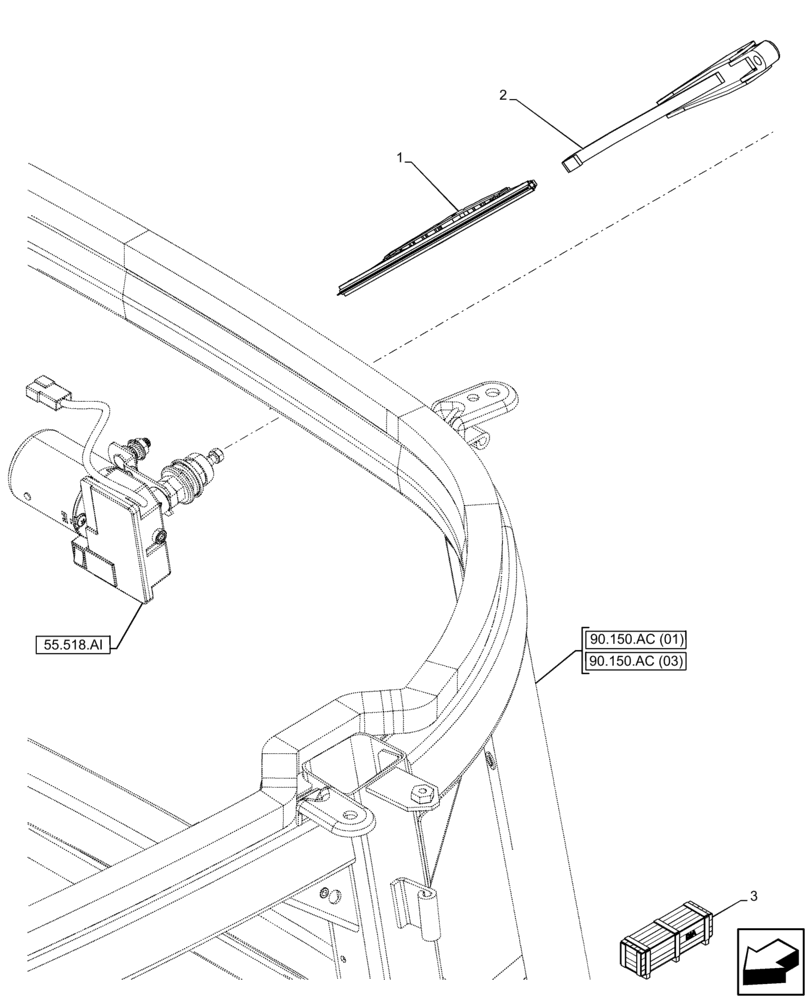 2

1

55.518.AI

90.150.AC (01)
90.150.AC (03)

3