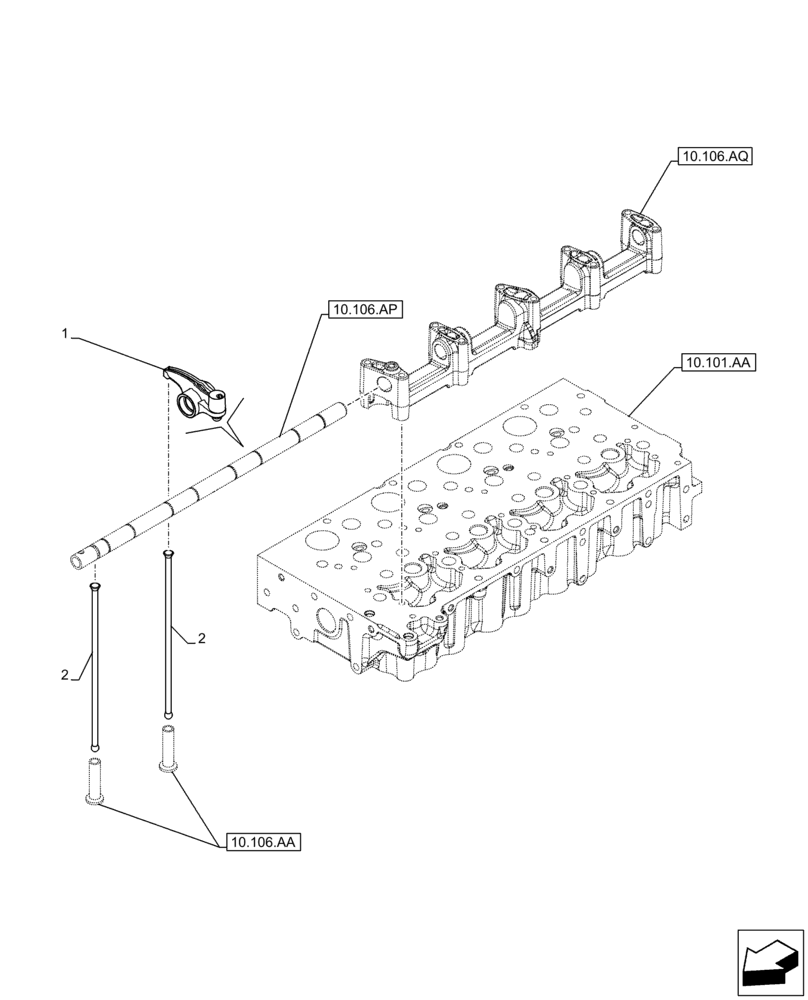 10.106.AQ

10.106.AP

1

10.101.AA

2

2

10.106.AA