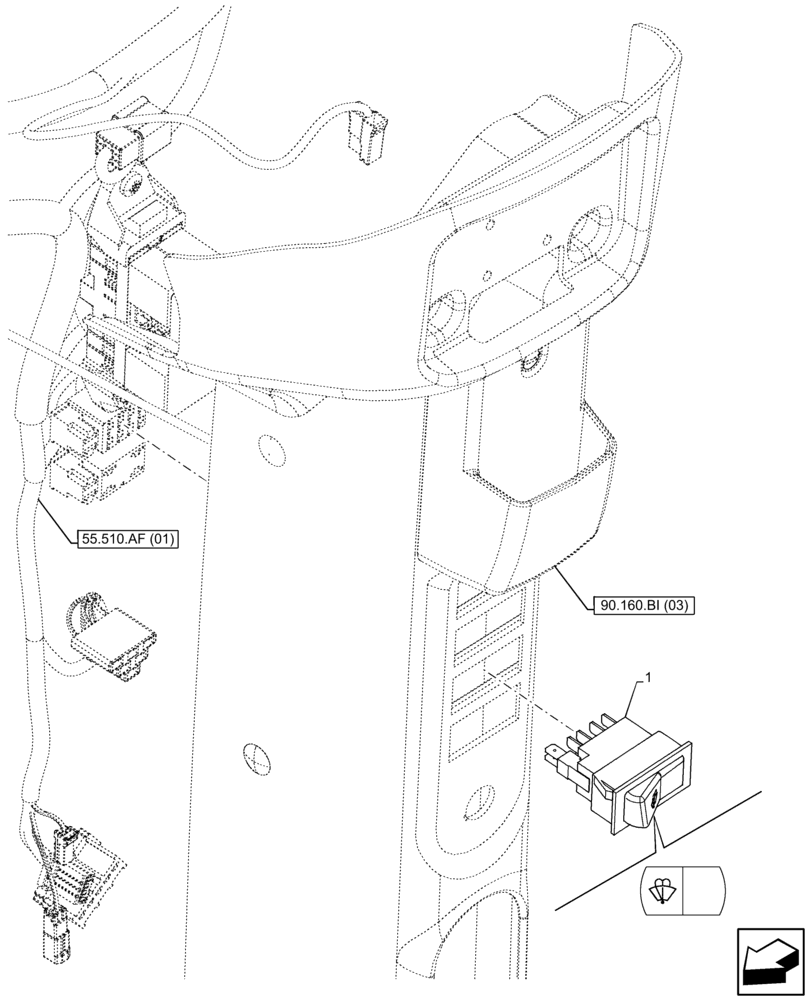 55.510.AF (01)

90.160.BI (03)

1