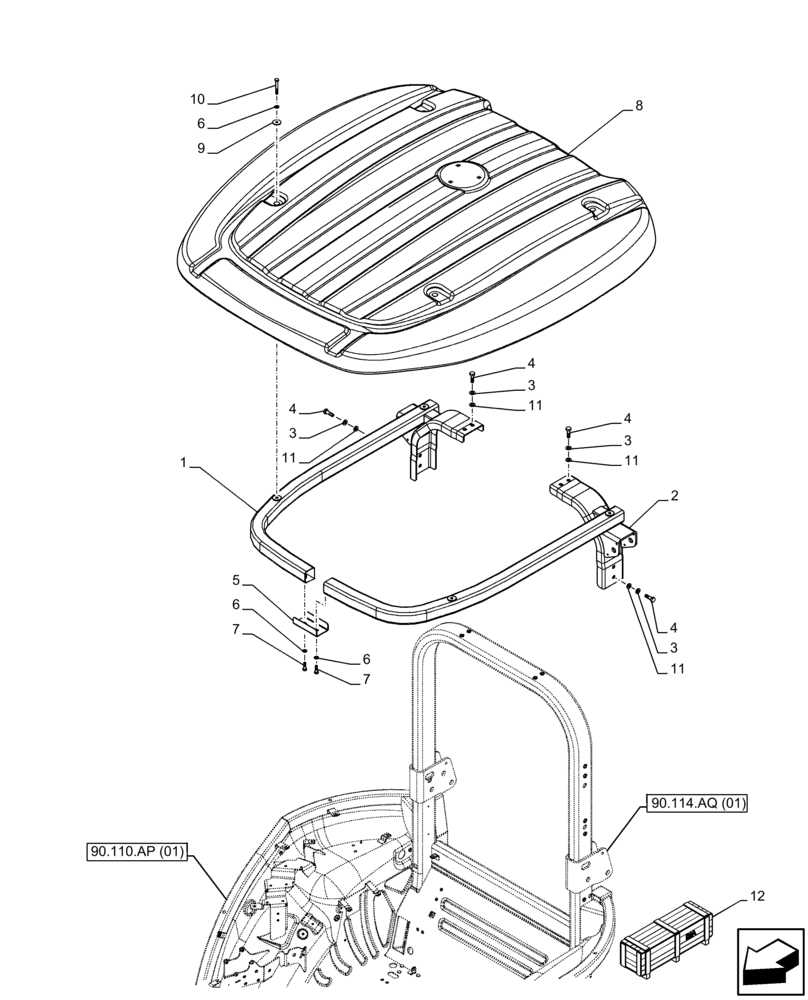 10
6
9
8
4
3
11
4
3
11
4
3
11
1
2
5
6
7
6
7
4
3
11
90.114.AQ (01)
90.110.AP (01)
12