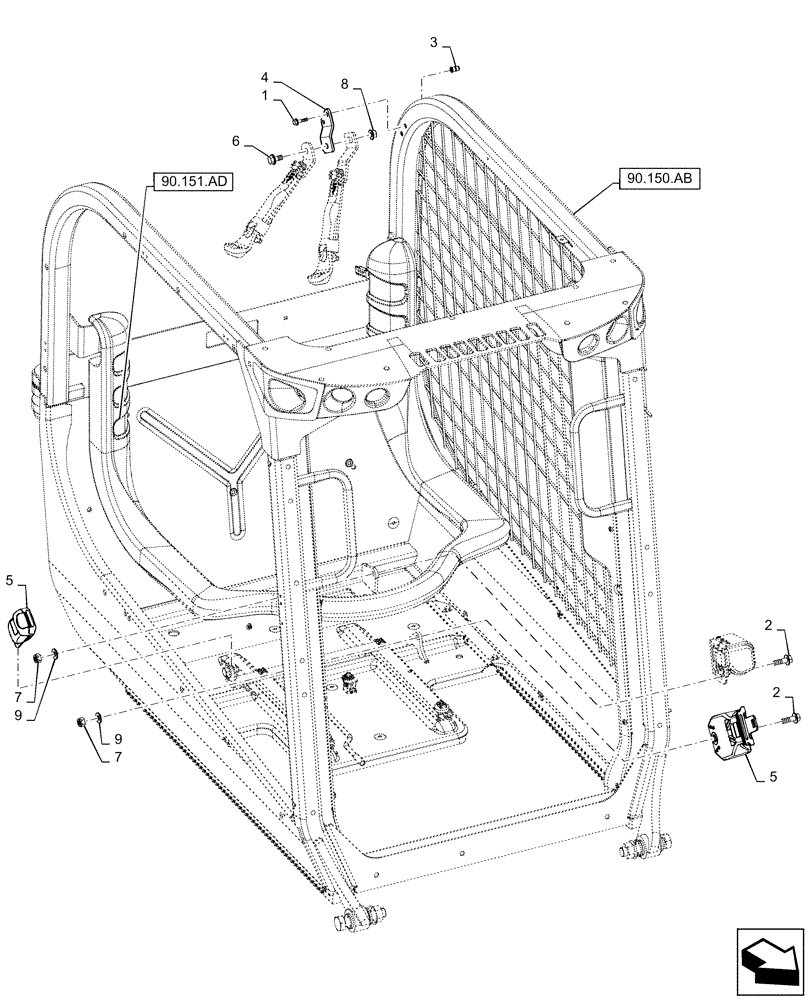 3
4
1
8
6
90.151.AD
90.150.AB
5
7
9
9
7
2
2
5