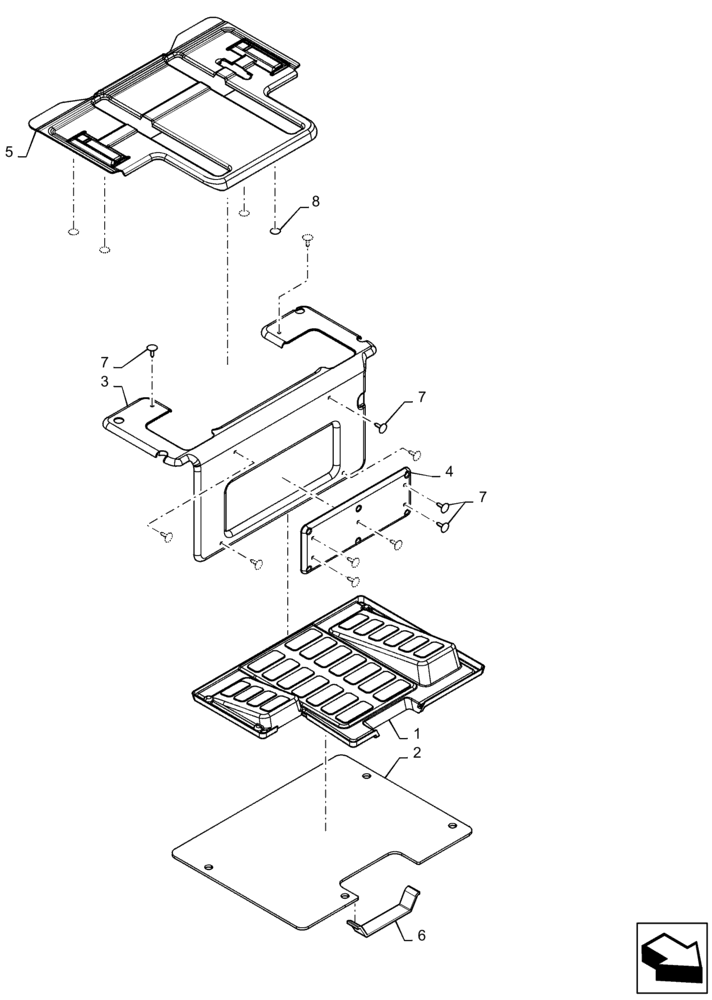 5
8
7
3
7
4
7
1
2
6