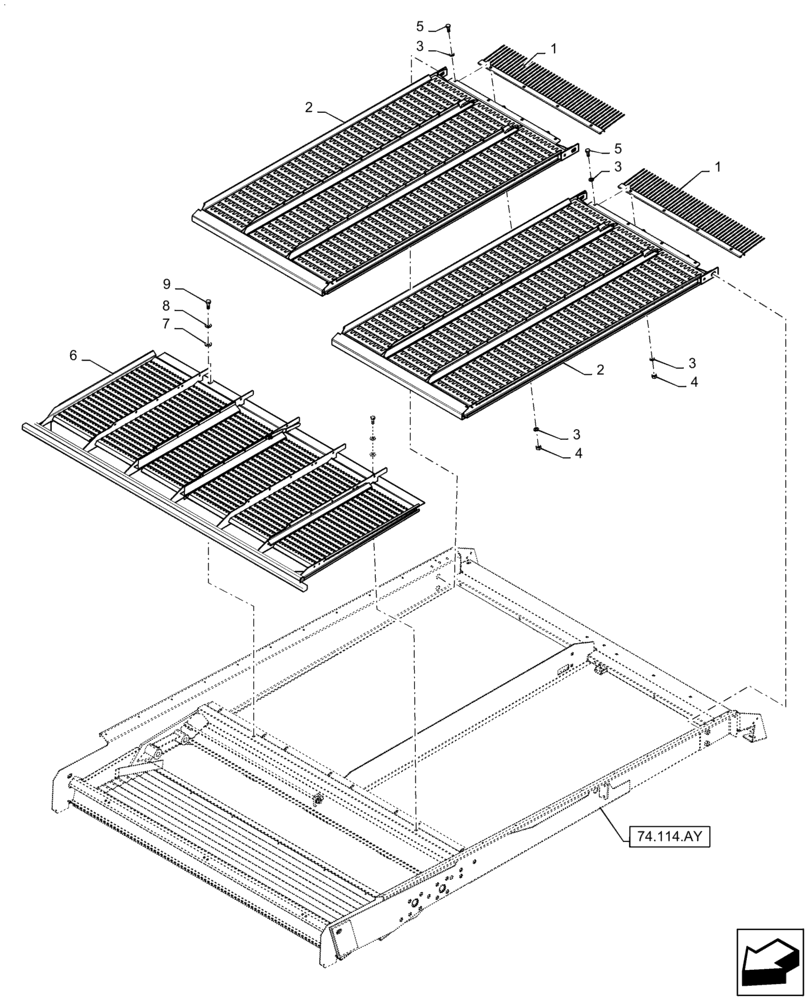 5
3
1
2
5
3
1
9
8
7
6
3
4
2
3
4
74.114.AY