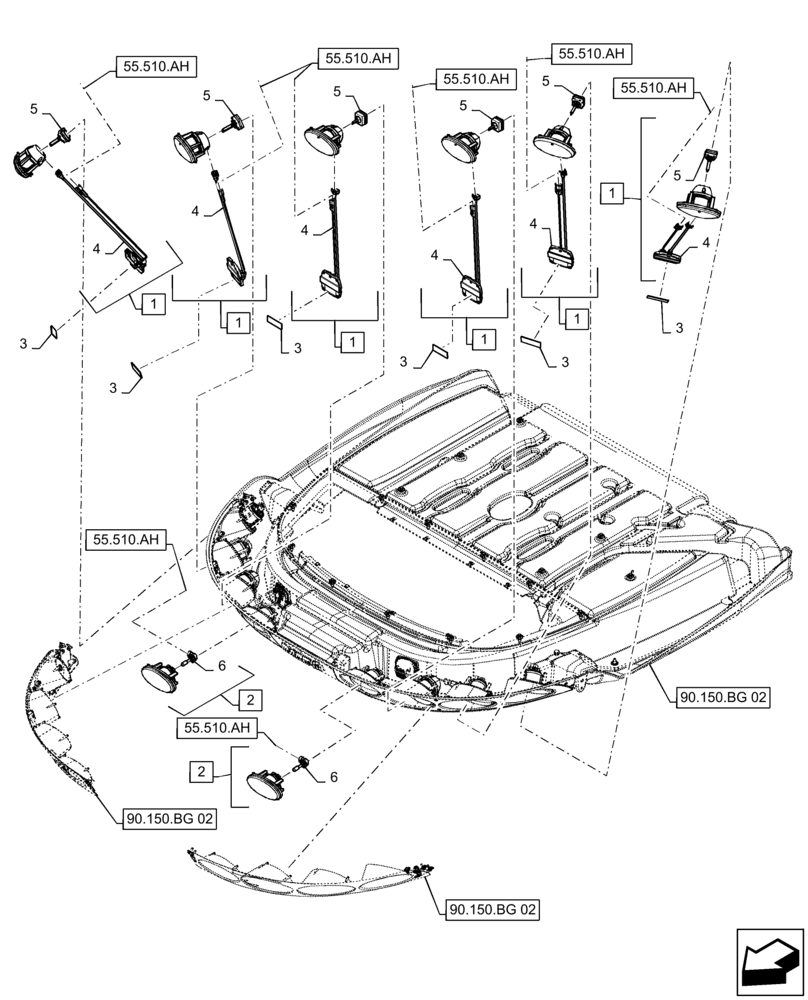 55.510.AH
55.510.AH
55.510.AH
55.510.AH
55.510.AH
5
5
5
5
5
5
4
4
4
4
4
4
1
1
1
1
1
1
3
3
3
3
3
3
55.510.AH
6
2
55.510.AH
2
6
90.150.BG 02
90.150.BG 02
90.150.BG 02