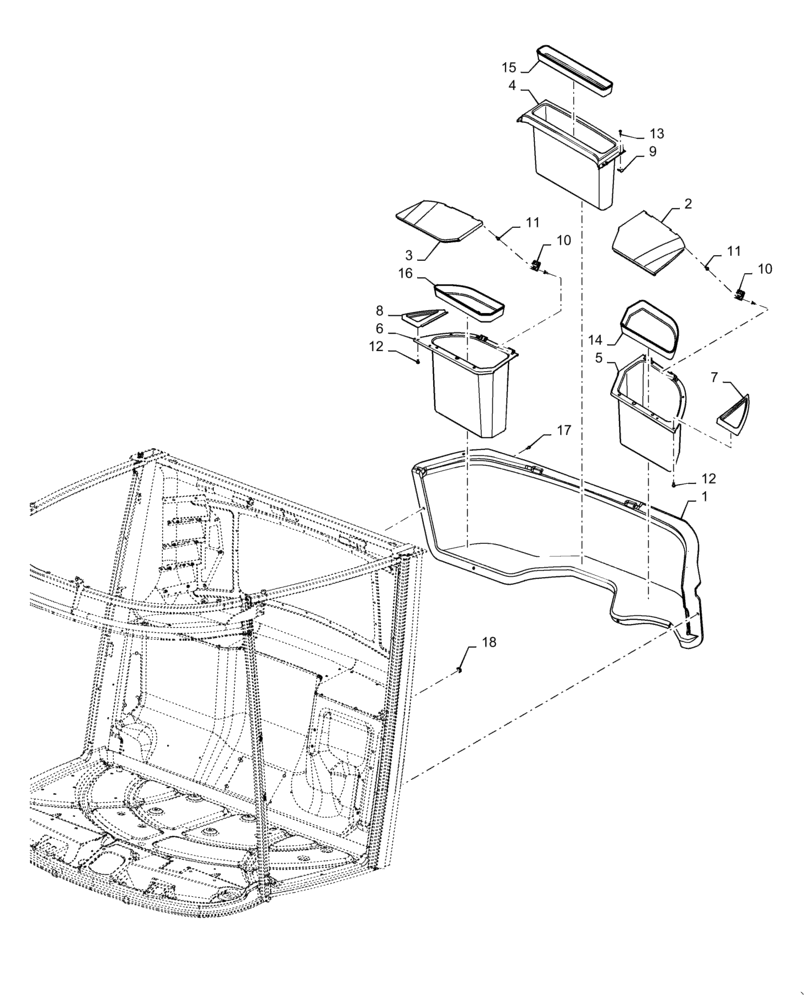 15
4
13
9
2
11
10
3
11
10
16
8
6
12
14
5
7
17
12
1
18