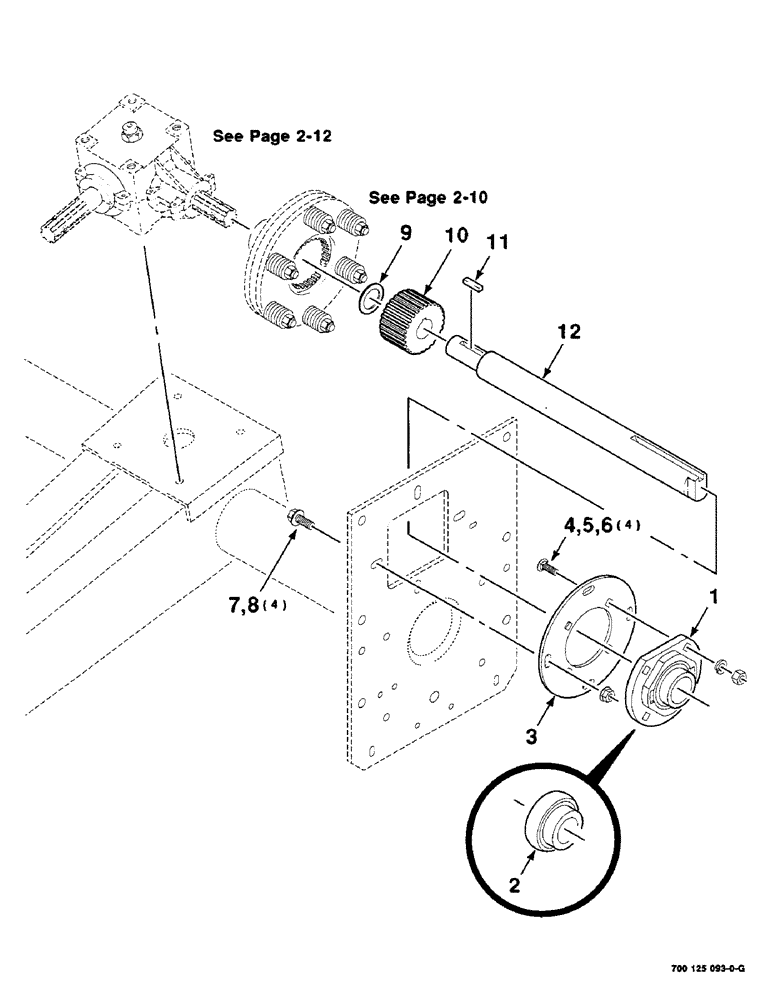 See Page 2-12

See Page 2-10

9

10

11

12

4,5,6 (4)

7,8 (4)

1

3

2

700 125 093-0-G