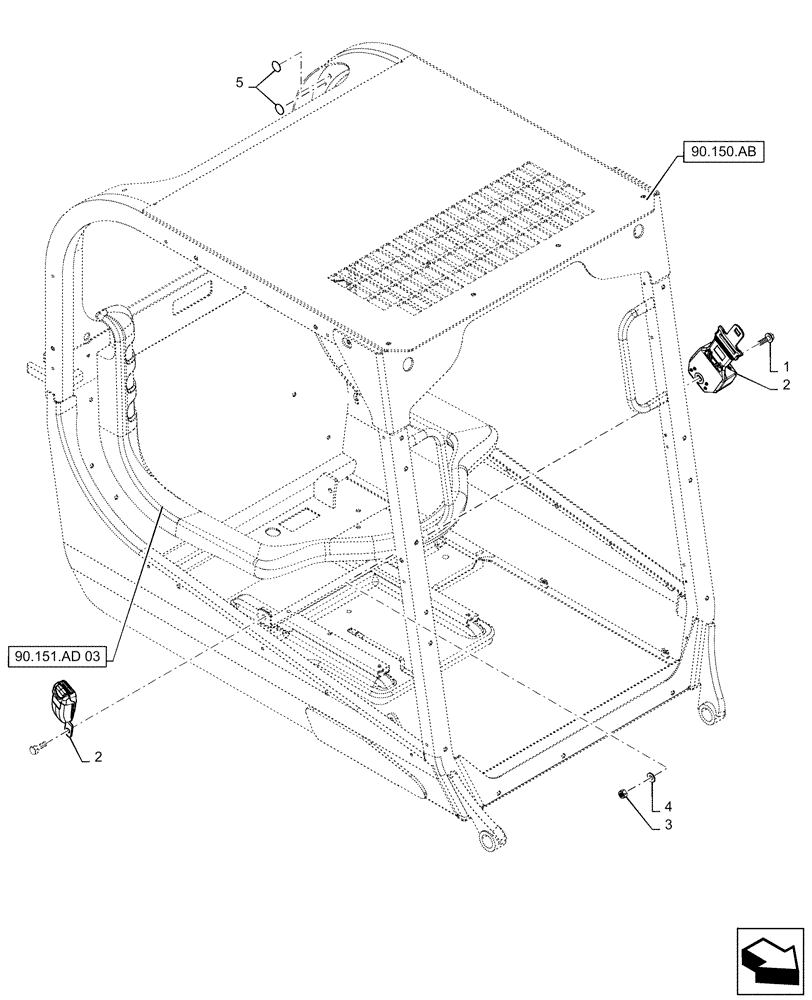 5

90.150.AB

1

2

90.151.AD 03

2

4

3