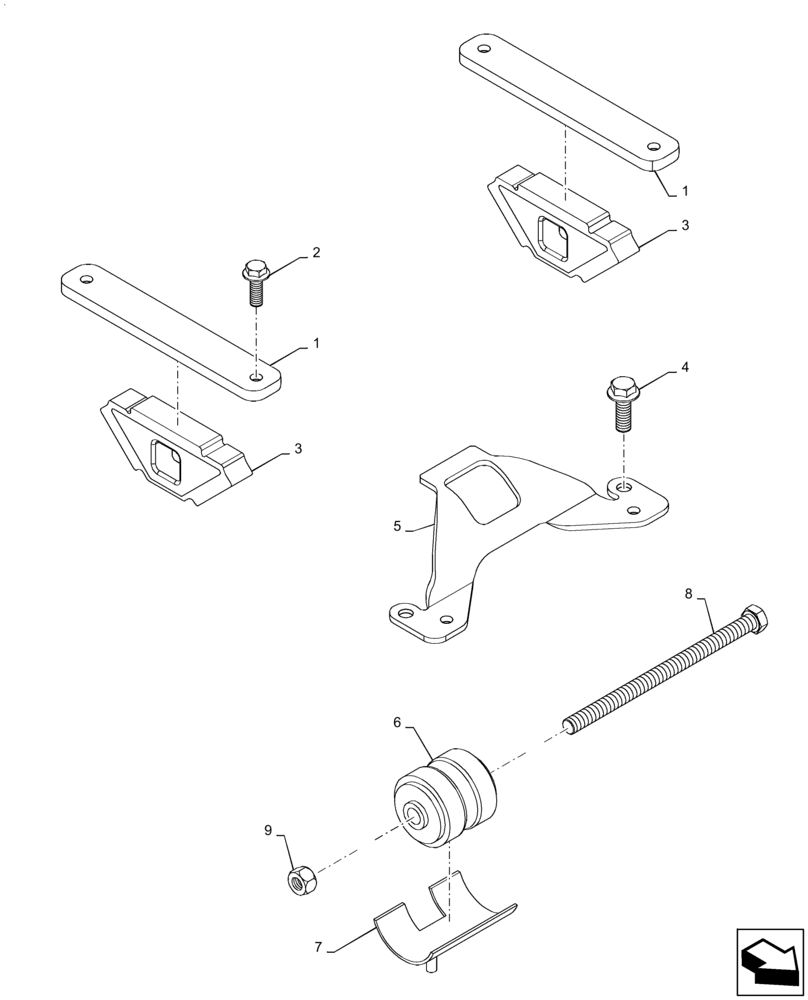 1
3
2
1
3
4
5
8
6
9
7