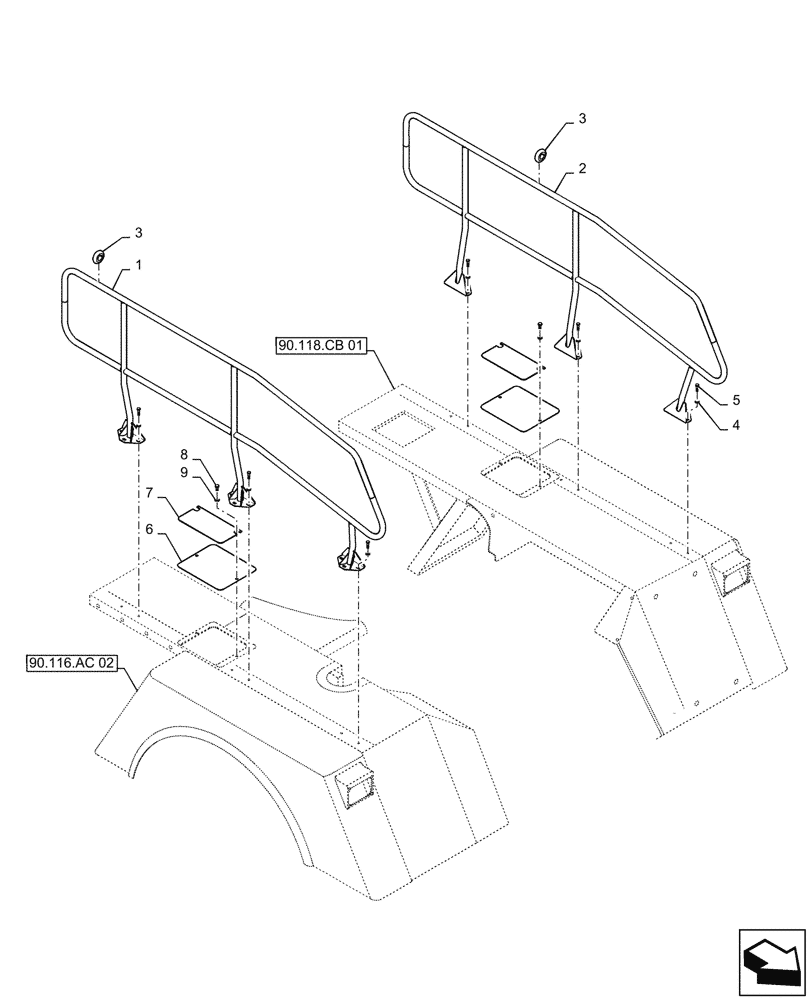 3
2
3
1
90.118.CB 01
5
4
8
9
7
6
90.116.AC 02