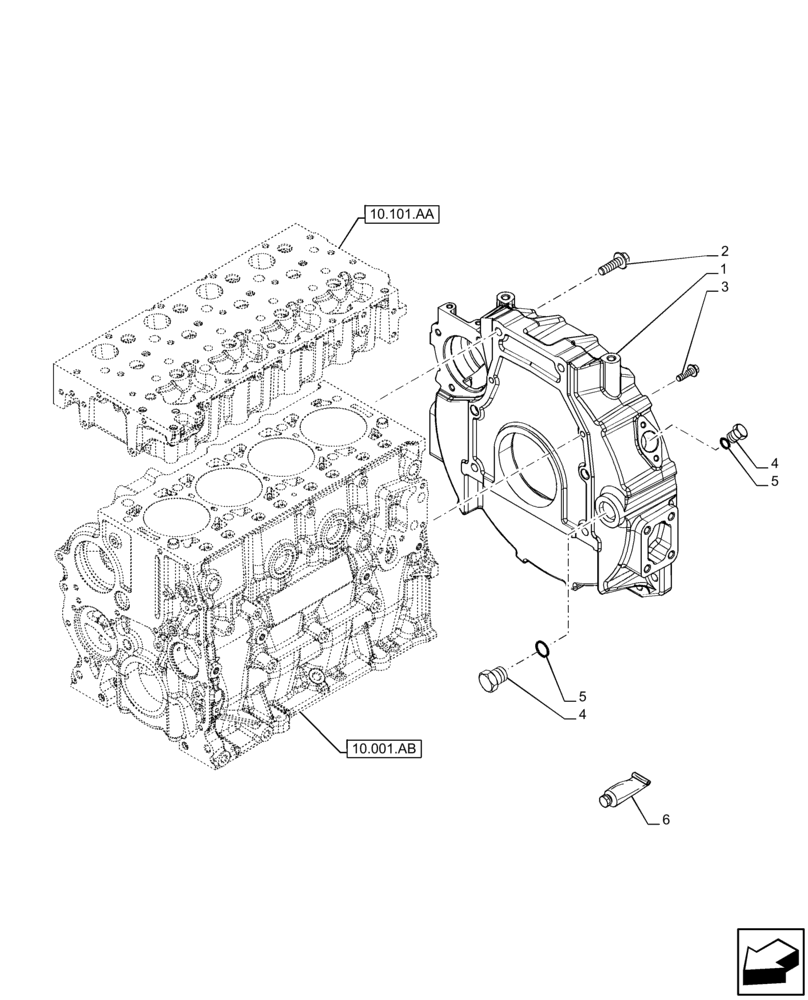 10.101.AA
2
1
3
4
5
5
4
10.001.AB
6