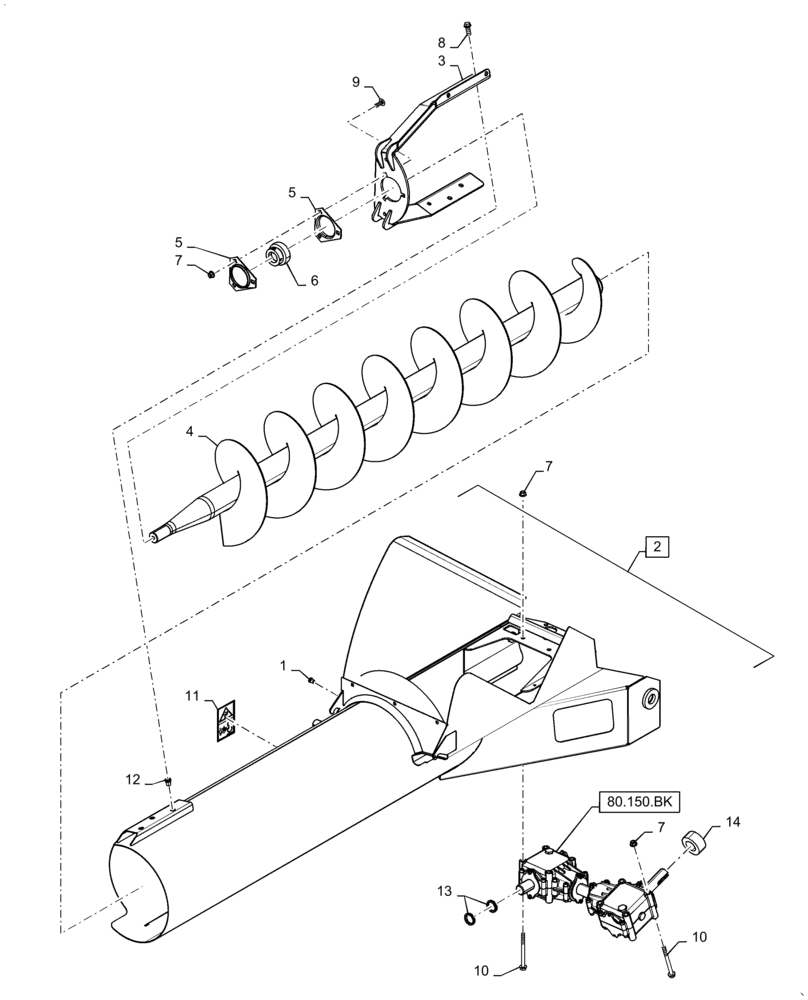 8
3
9
5
5
7
6
4
7
2
1
11
12
80.150.BK
7
14
13
10
10