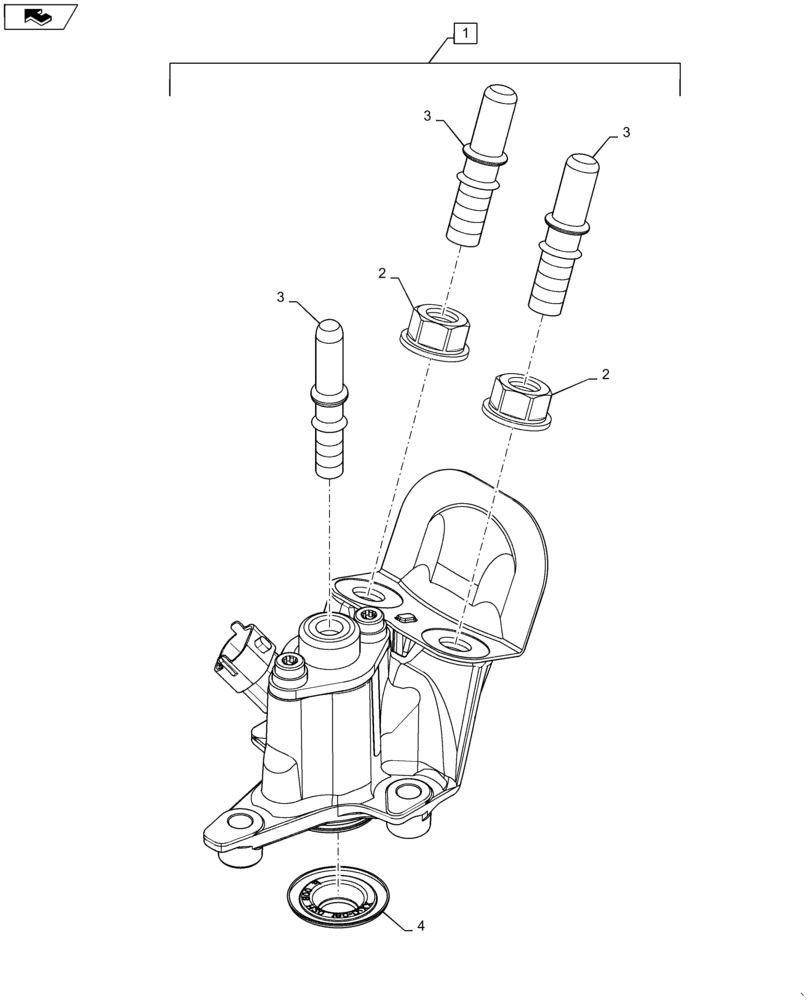 1
3
3
2
3
2
4