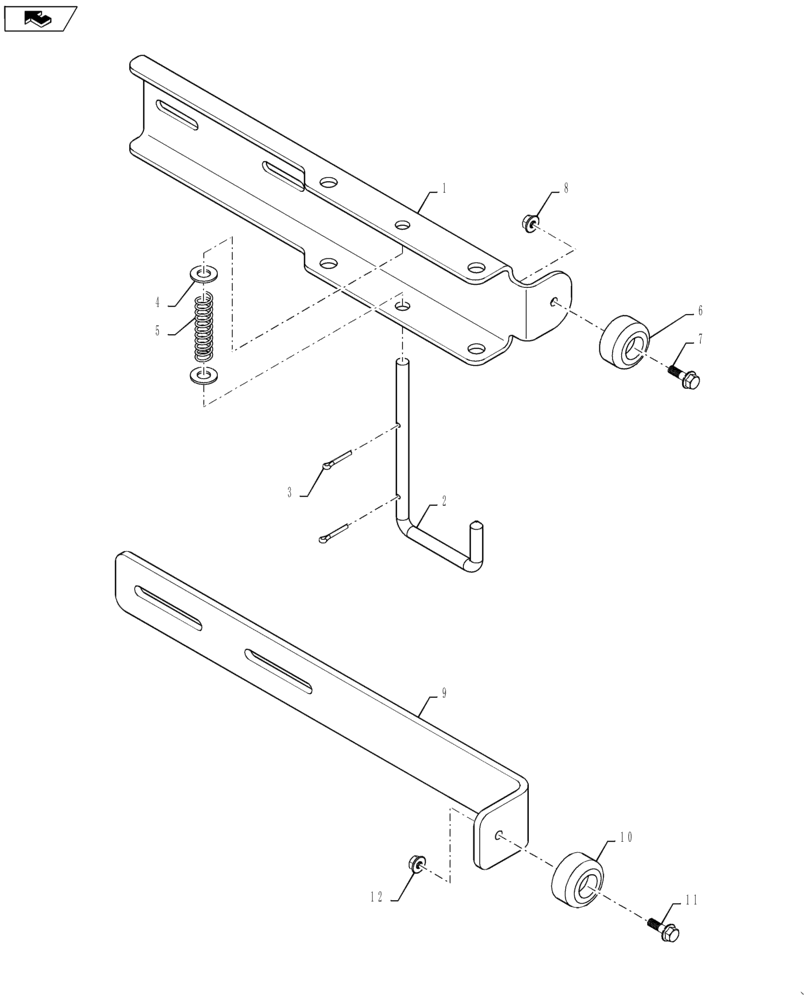 1
8
4
5
6
7
3
2
9
10
12
11