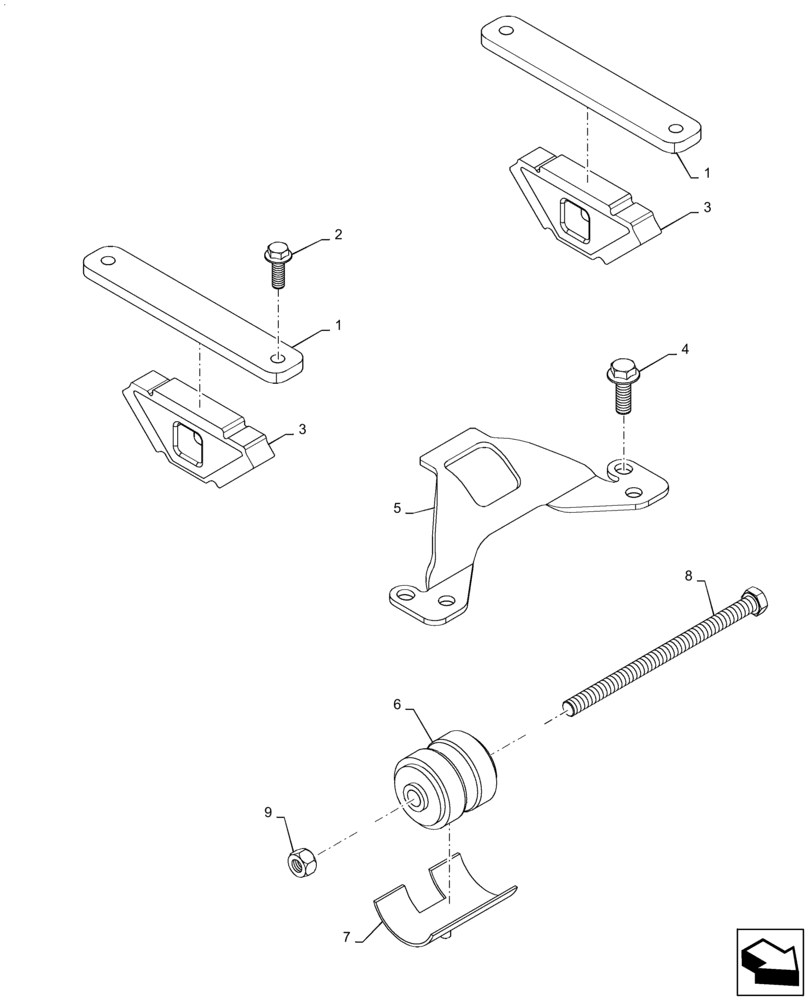 1
3
2
1
3
4
5
8
6
9
7