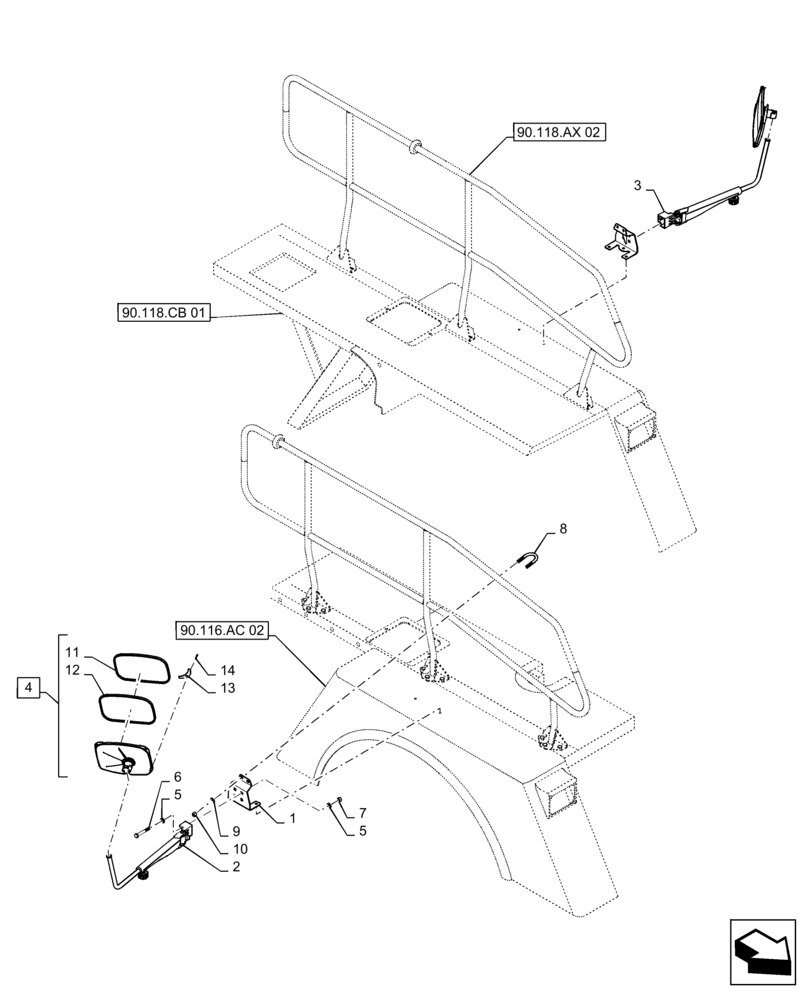 90.118.AX 02
3
90.118.CB 01
8
90.116.AC 02
4
11
12
14
13
6
5
9
10
1
7
5
2