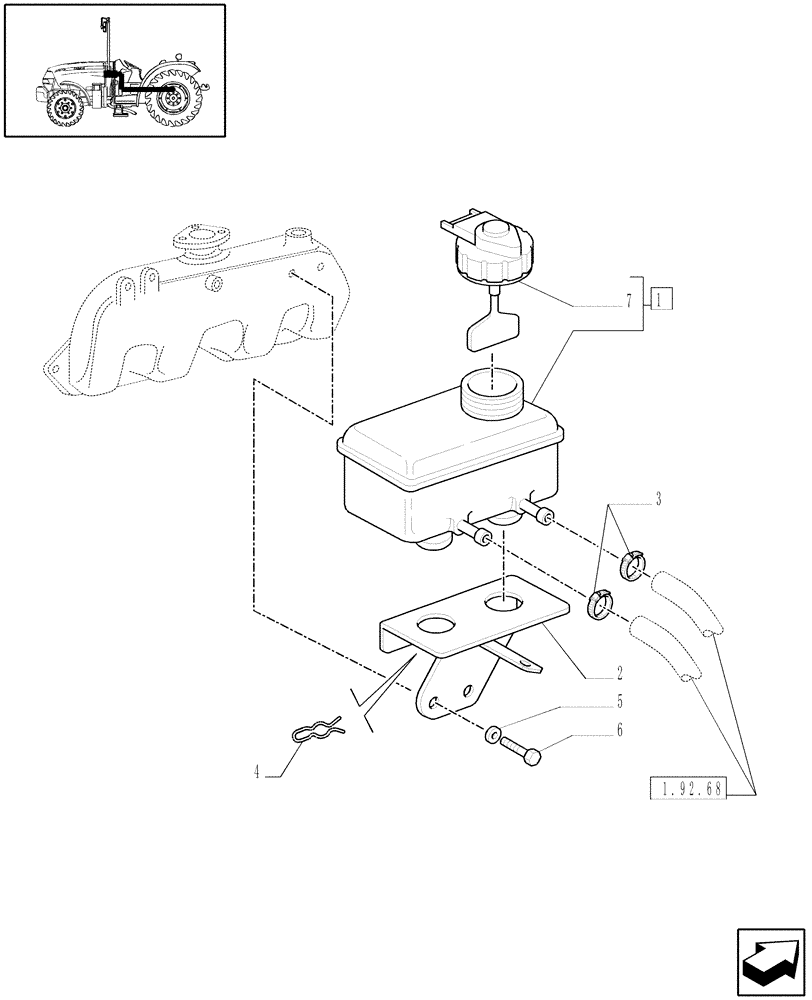 7
1
3
2
5
6
4
1.92.68