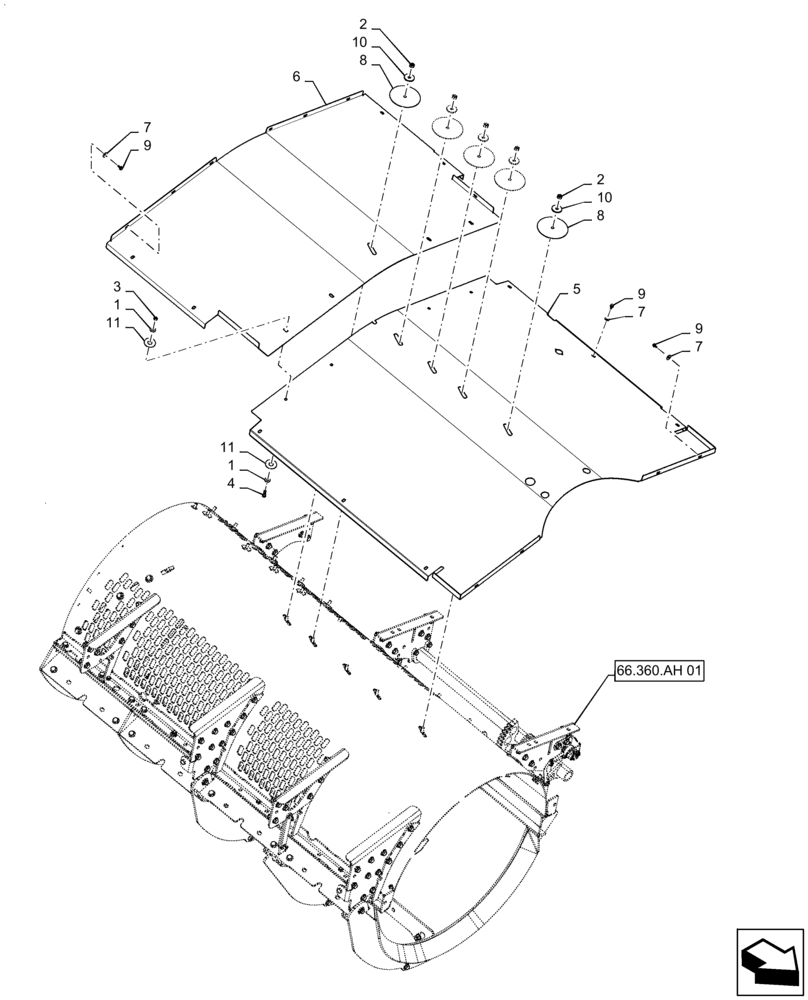 2
10
8
6
7
9
2
10
8
5
9
7
9
7
3
1
11
11
1
4
66.360.AH 01