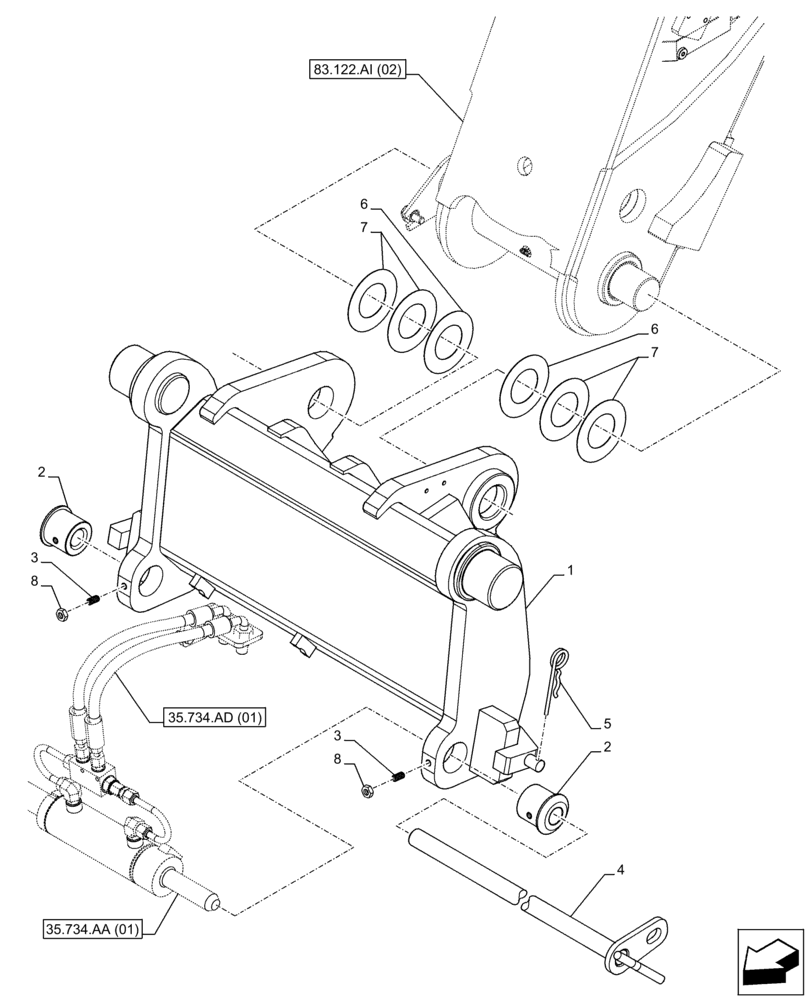 83.122.AI (02)
6
7
6
7
2
3
8
1
35.734.AD (01)
5
3
8
2
4
35.734.AA (01)