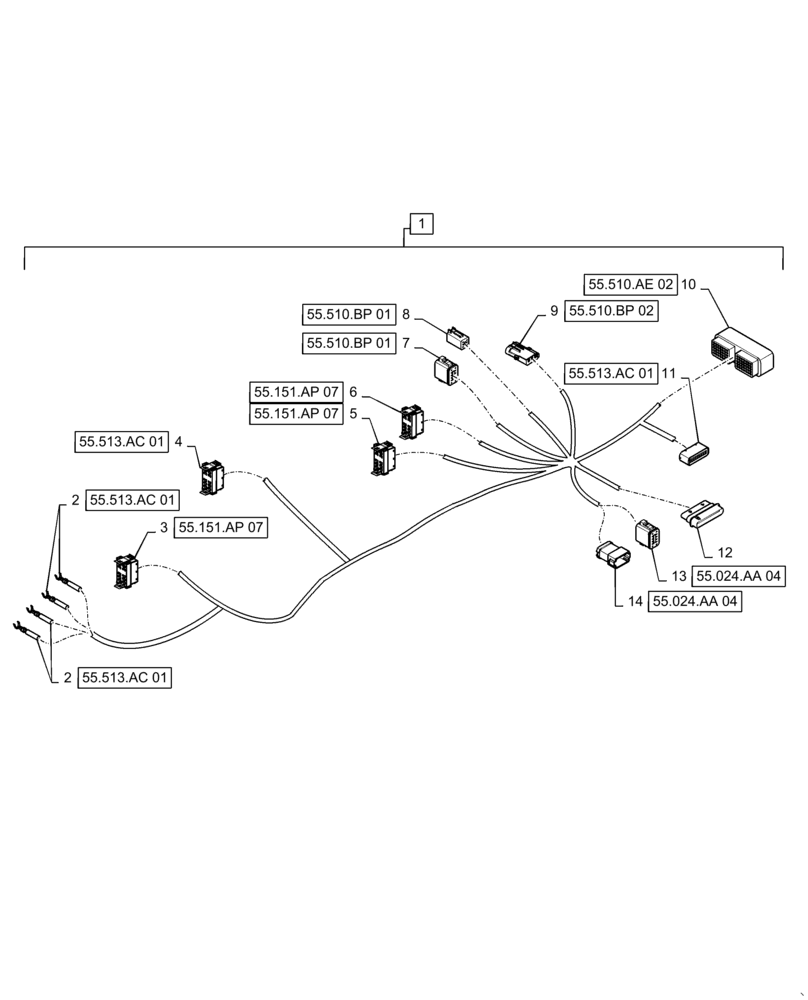 1

55.510.AE 02 10

55.510.BP 01 8

9 55.510.BP 02

55.510.BP 01 7

55.513.AC 01 11

55.151.AP 07 6

55.151.AP 07 5

55.513.AC 01 4

2 55.513.AC 01

3 55.151.AP 07

12

13 55.024.AA 04

14 55.024.AA 04

2 55.513.AC 01