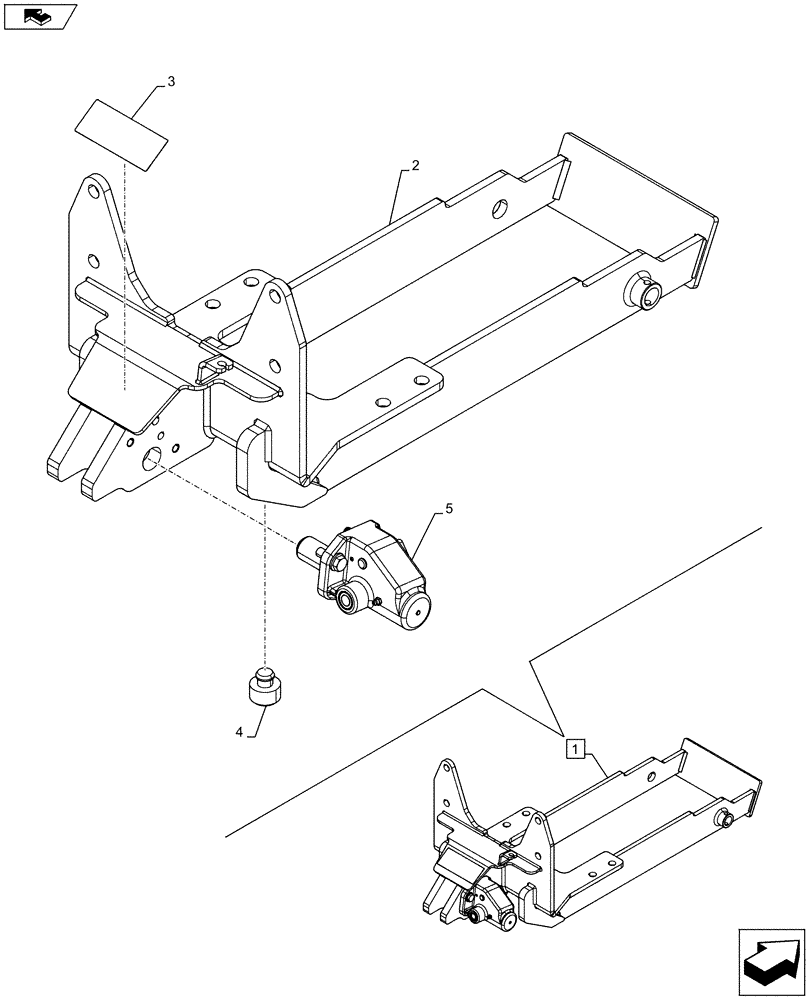 3

2

5

4

1