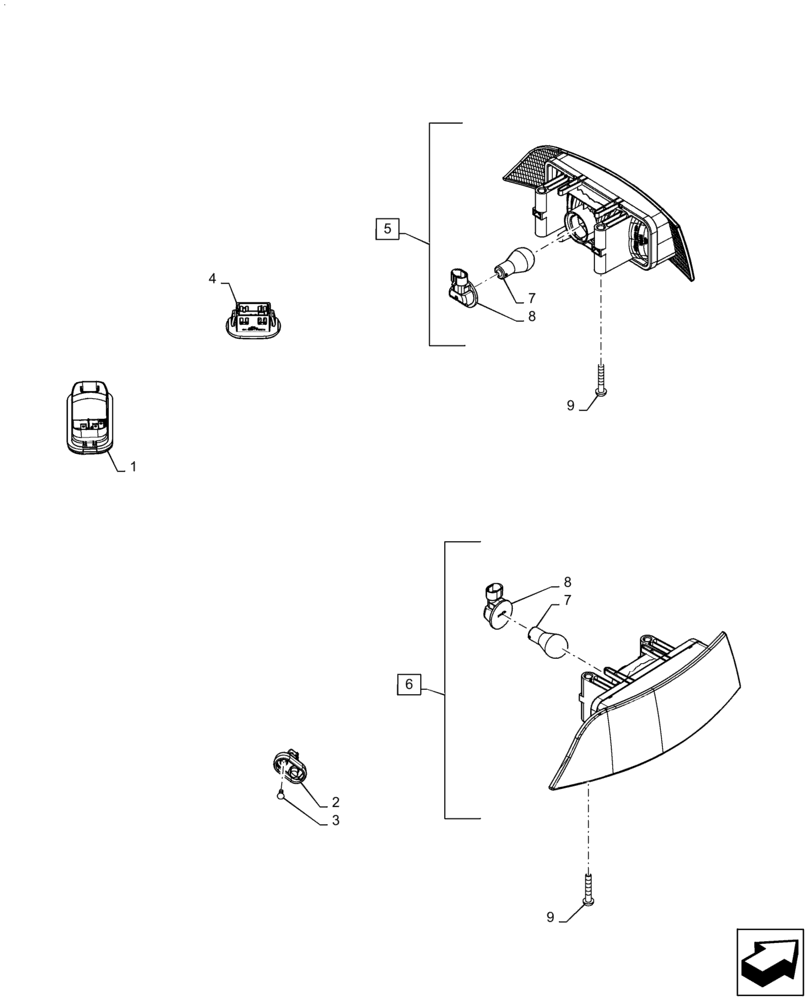 5
4
7
8
9
1
8
7
6
2
3
9