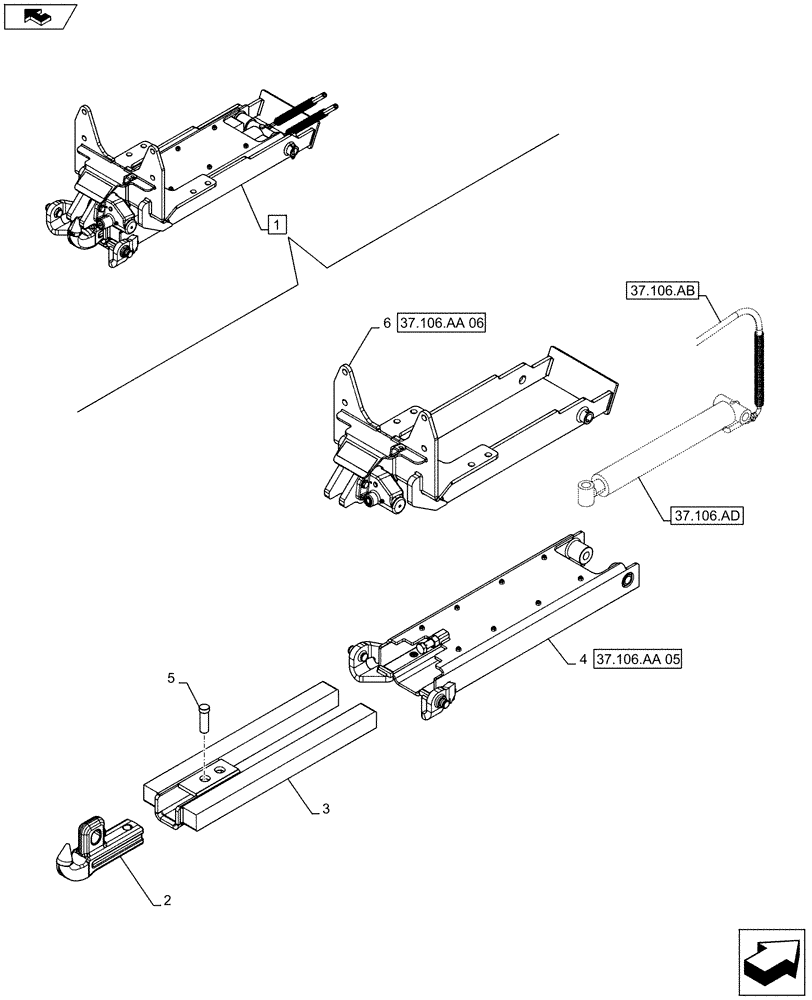 1

37.106.AB

6 37.106.AA 06

37.106.AD

4 37.106.AA 05

5

3

2