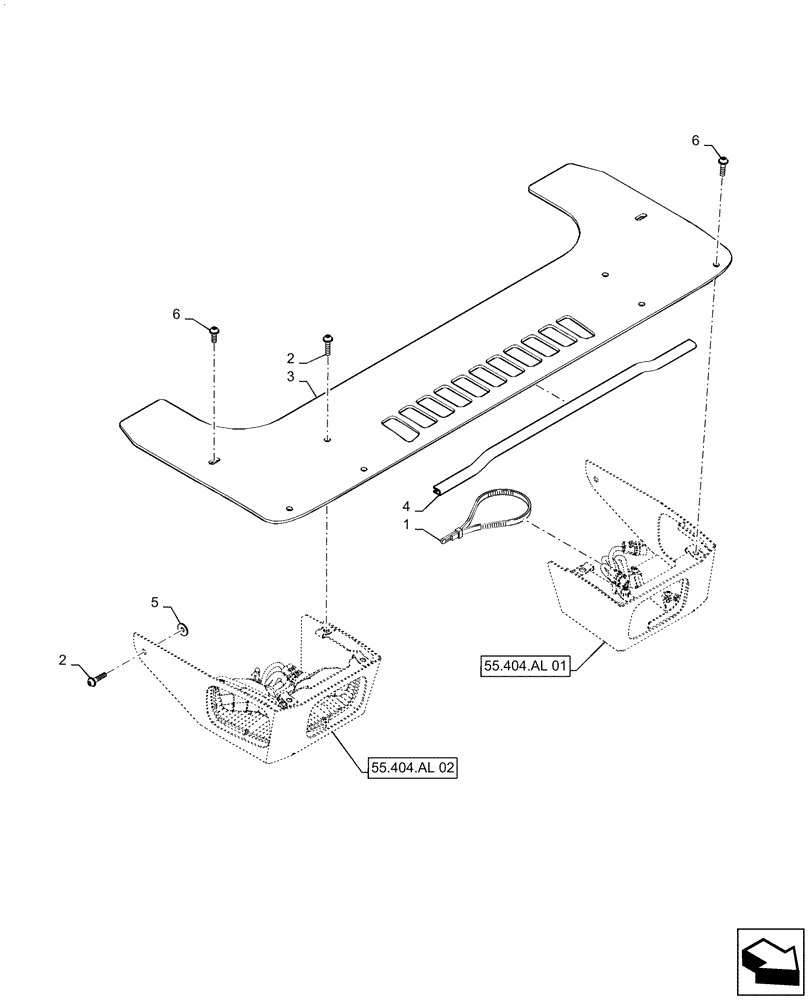 6
6
2
3
4
1
5
2
55.404.AL 01
55.404.AL 02