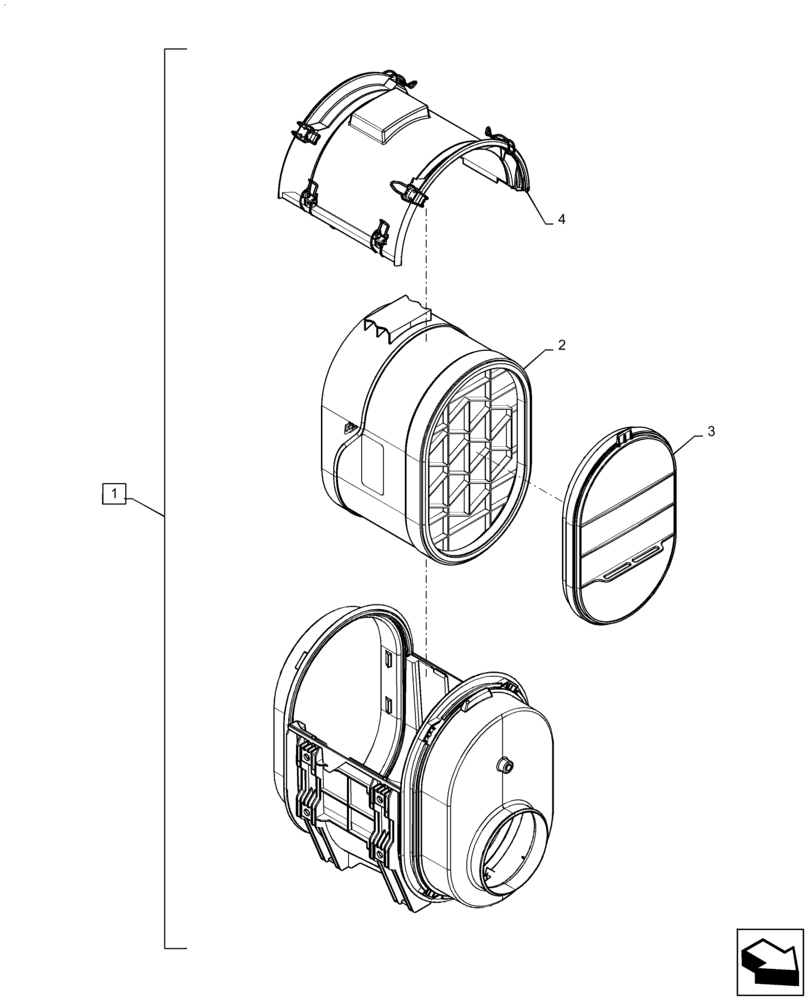 4
2
3
1