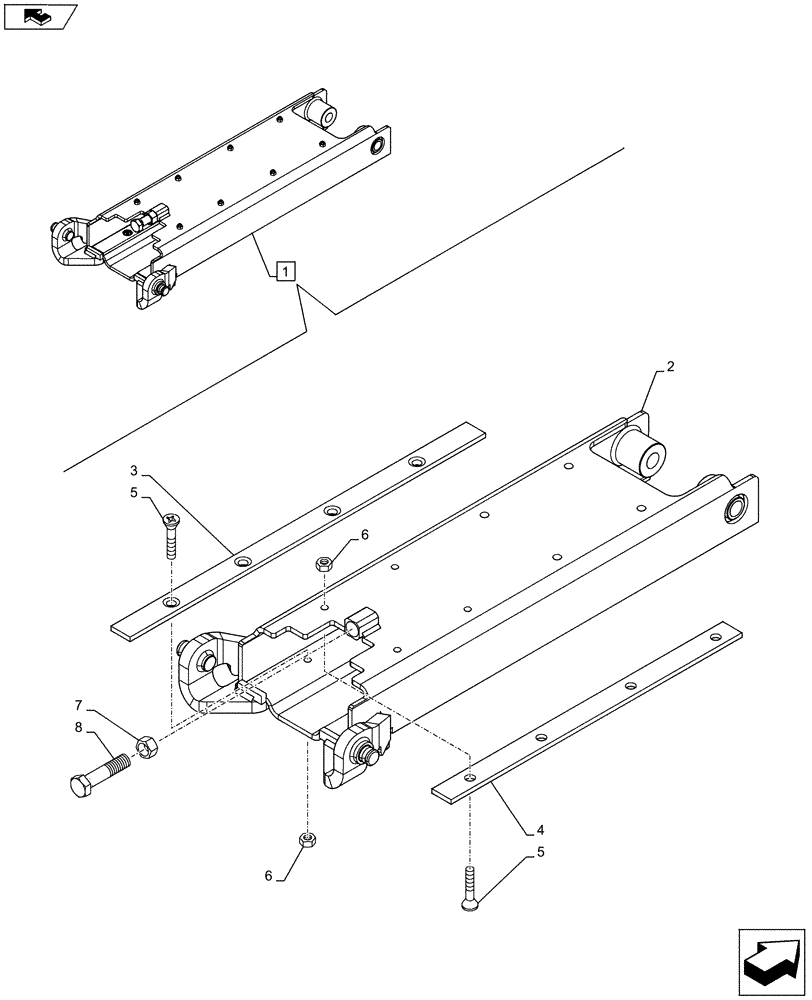 1
2
3
5
6
7
8
6
4
5