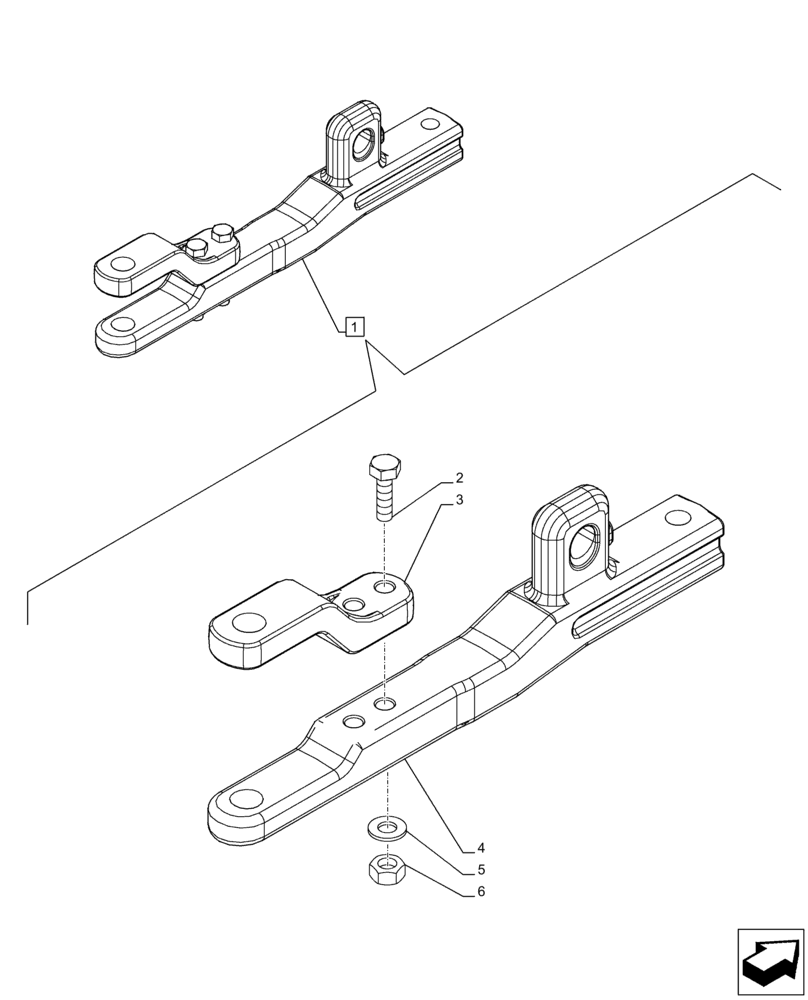 1
2
3
4
5
6