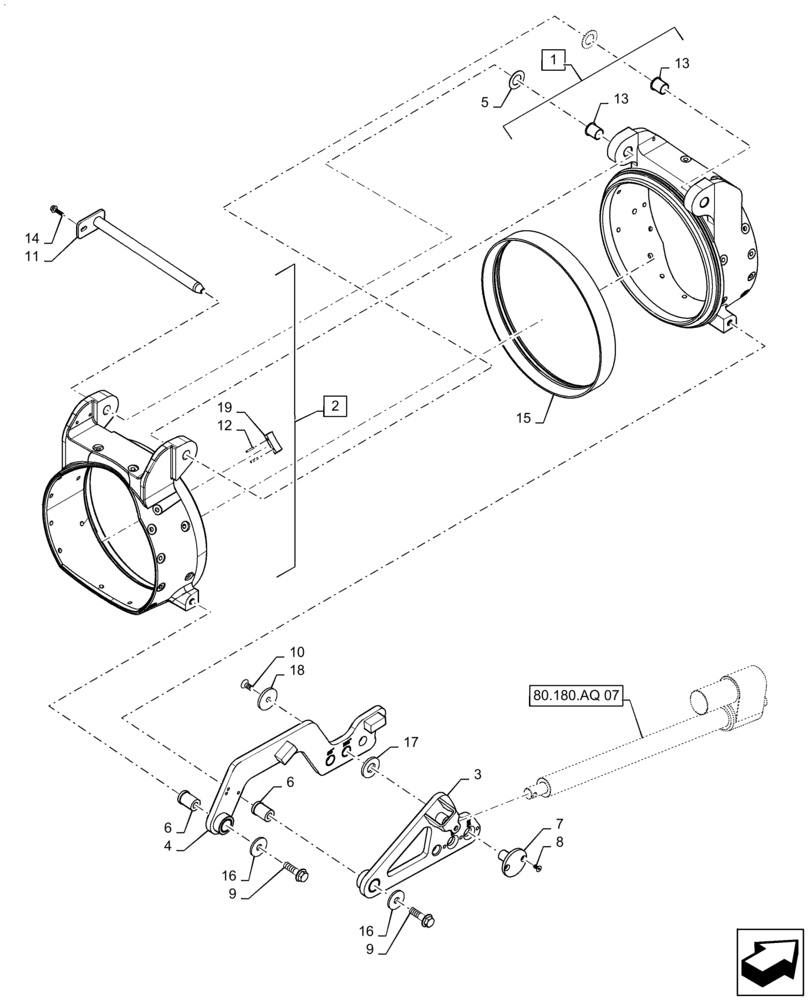 1
13
5
13
14
11
2
19
12
15
10
18
80.180.AQ 07
17
3
6
6
4
7
8
16
9
16
9