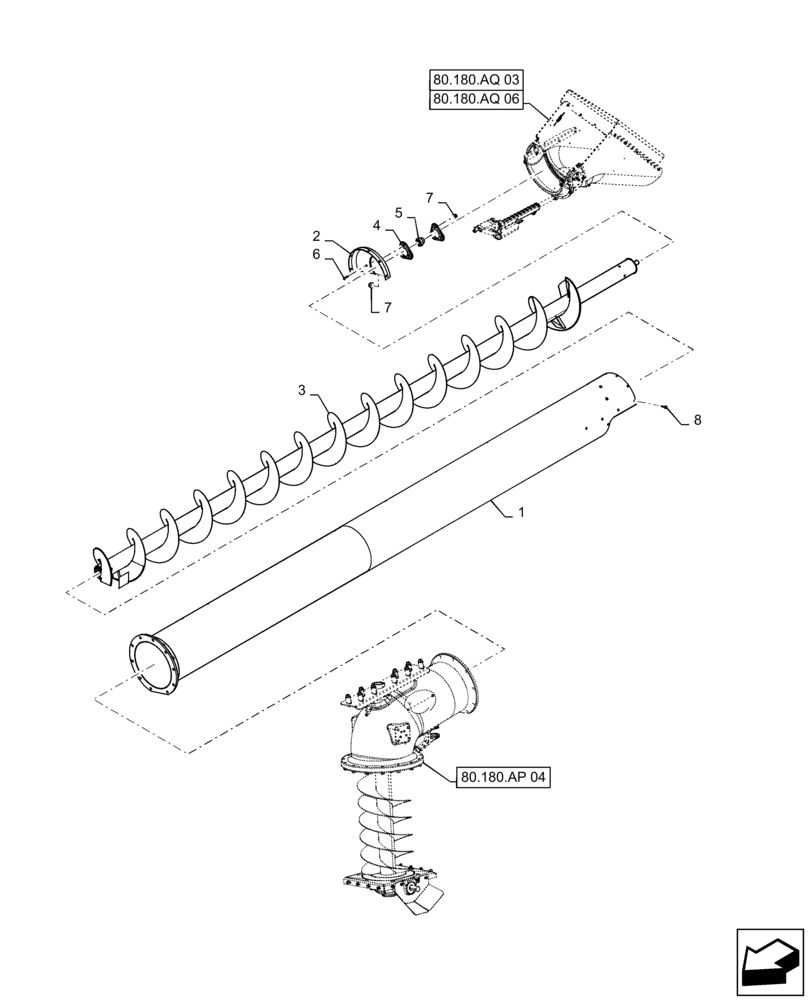 80.180.AQ 03
80.180.AQ 06

7
5
4
2
6
7

3
8
1

80.180.AP 04