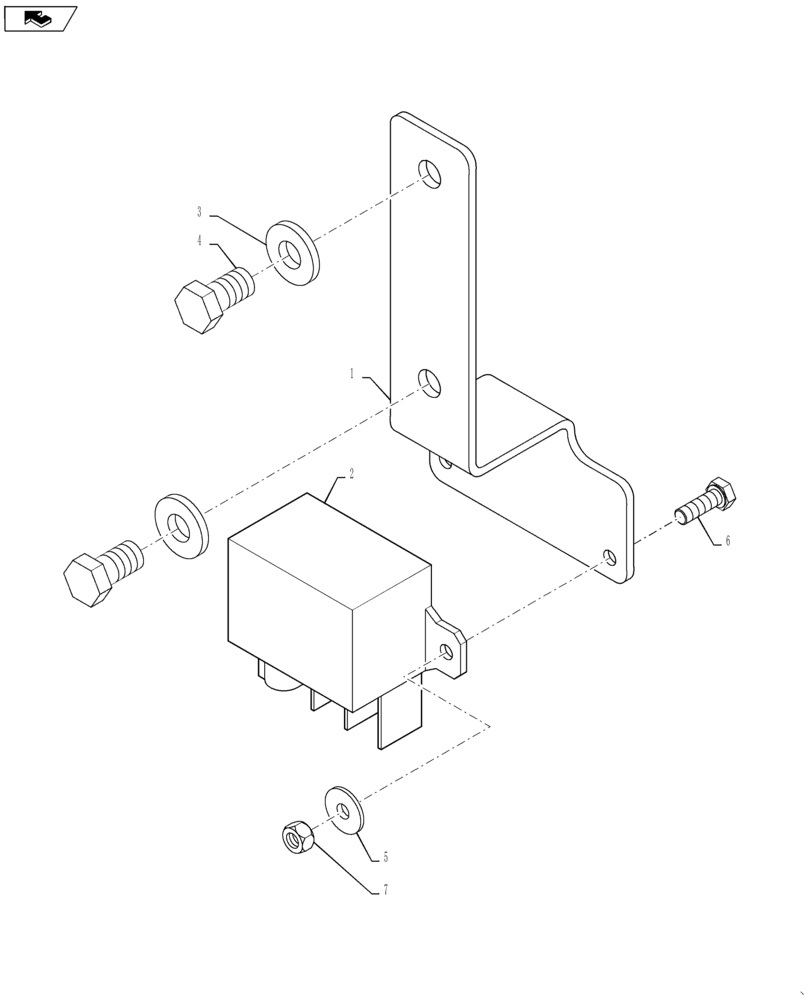 3
4
1
2
6
5
7