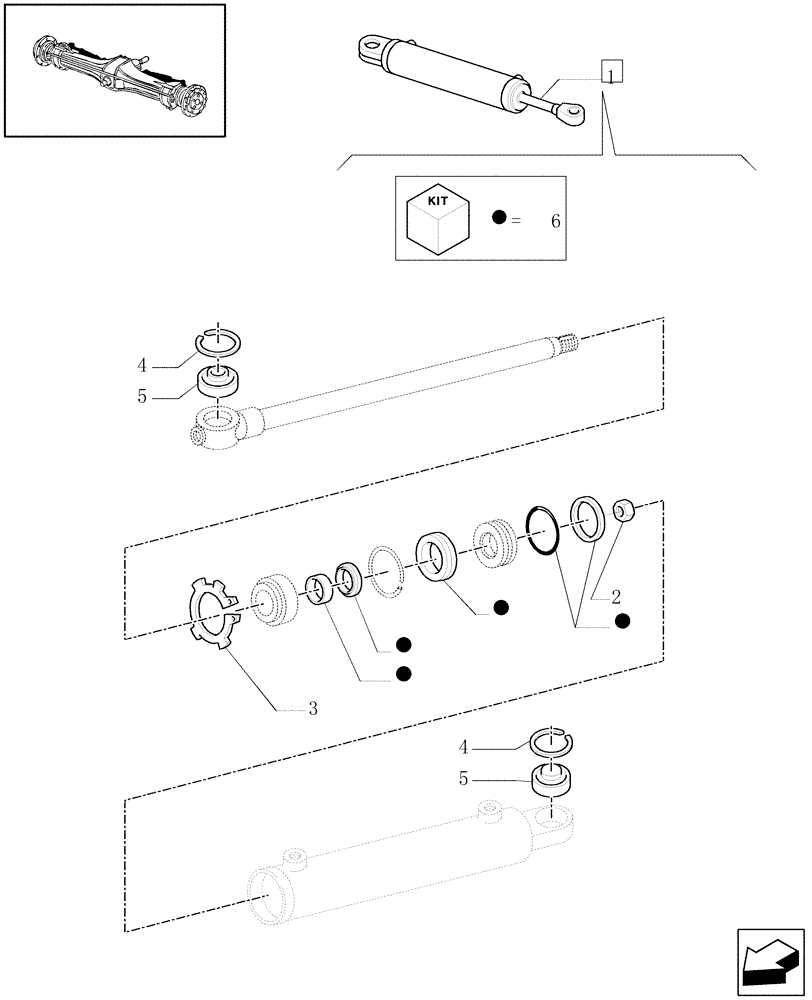 1

KIT

● = 6

4

5

2

3

4

5