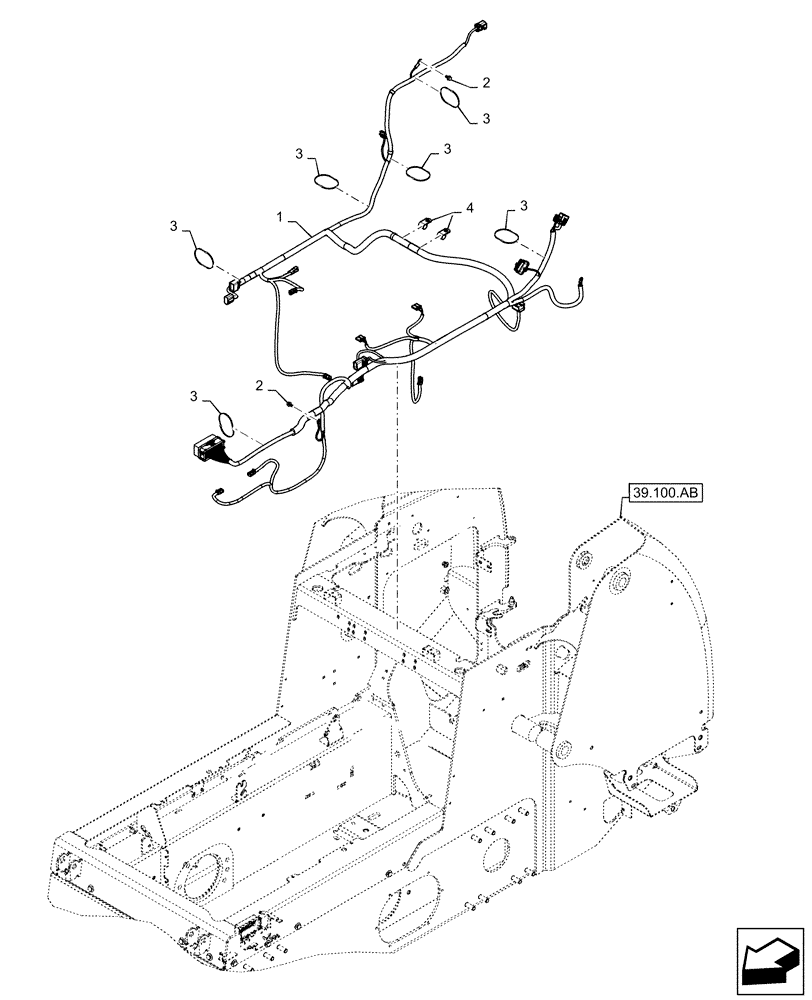 2
3
3
3
1
4
3
3
2
3
39.100.AB