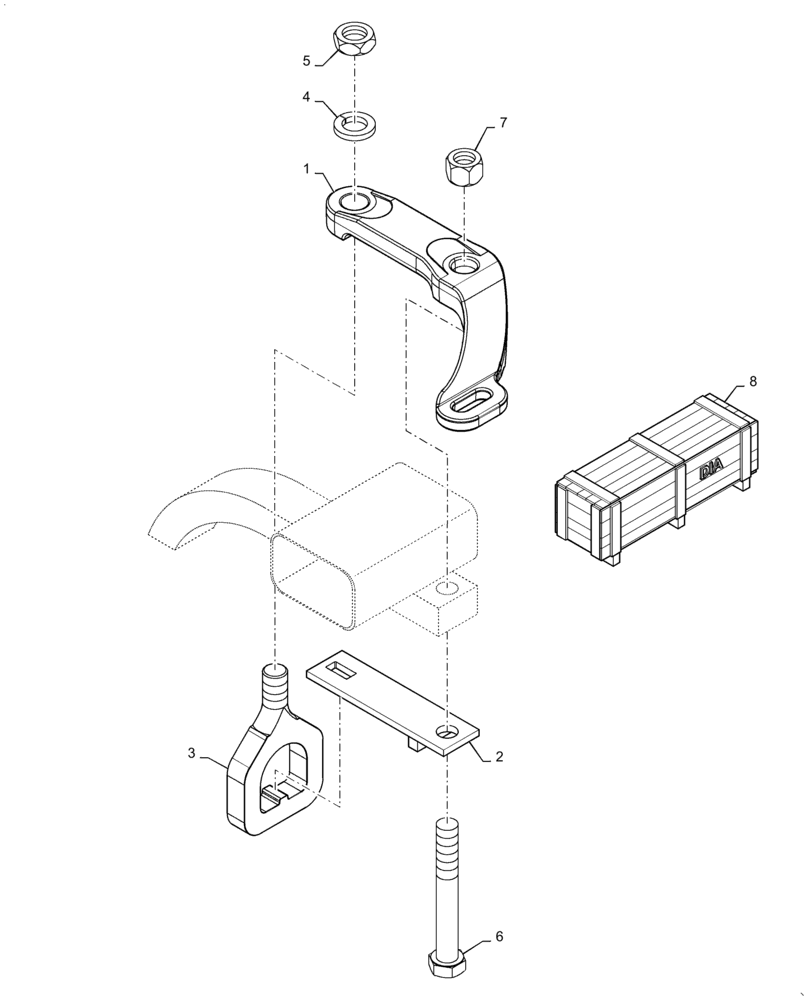 5
4
7
1
8
DIA
3
2
6