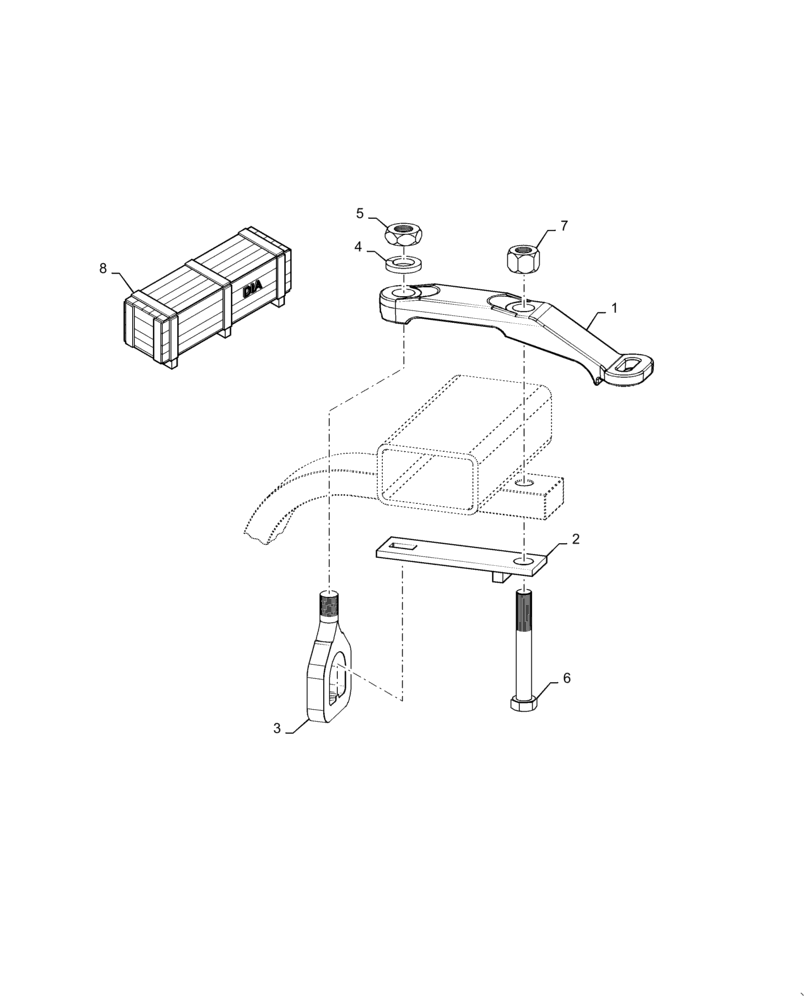 5
4
7
8
DIA
1
2
3
6