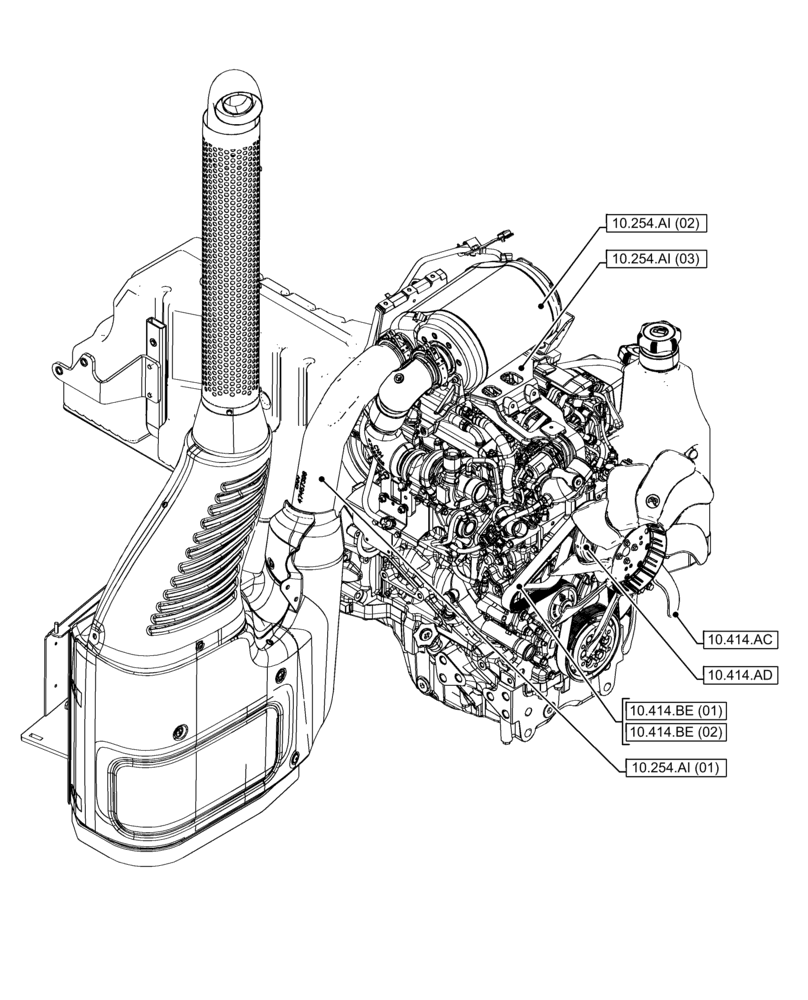 10.254.AI (02)
10.254.AI (03)
10.414.AC
10.414.AD
10.414.BE (01)
10.414.BE (02)
10.254.AI (01)