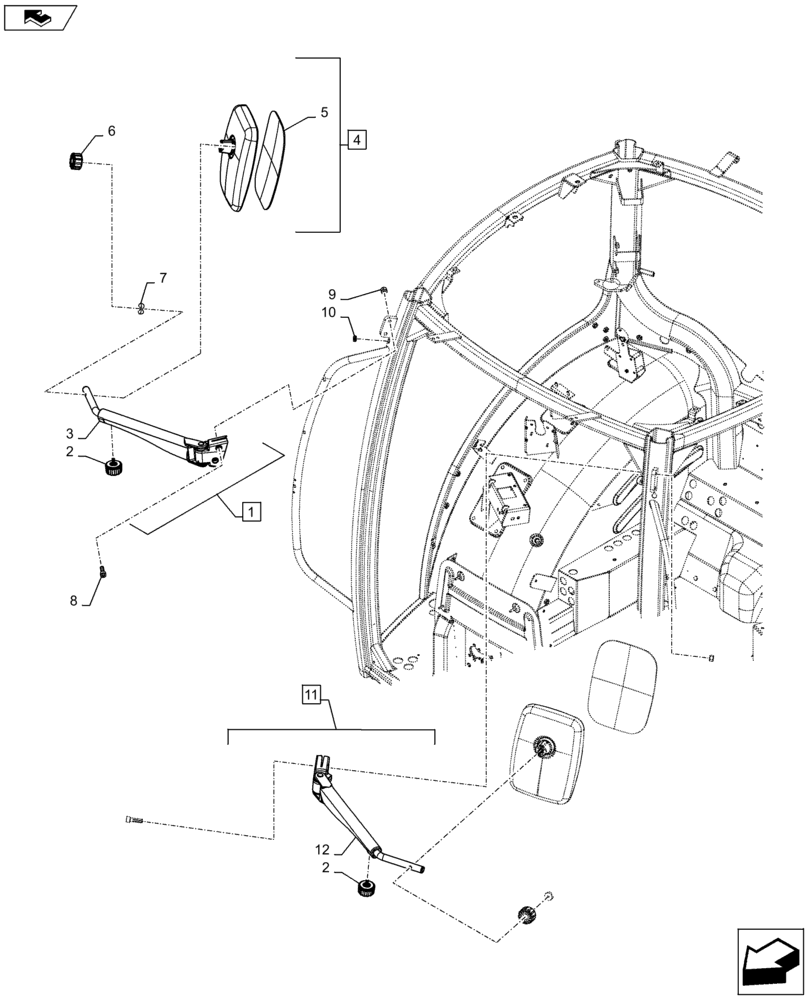 6
5
4
7
9
10
3
2
1
8
11
12
2