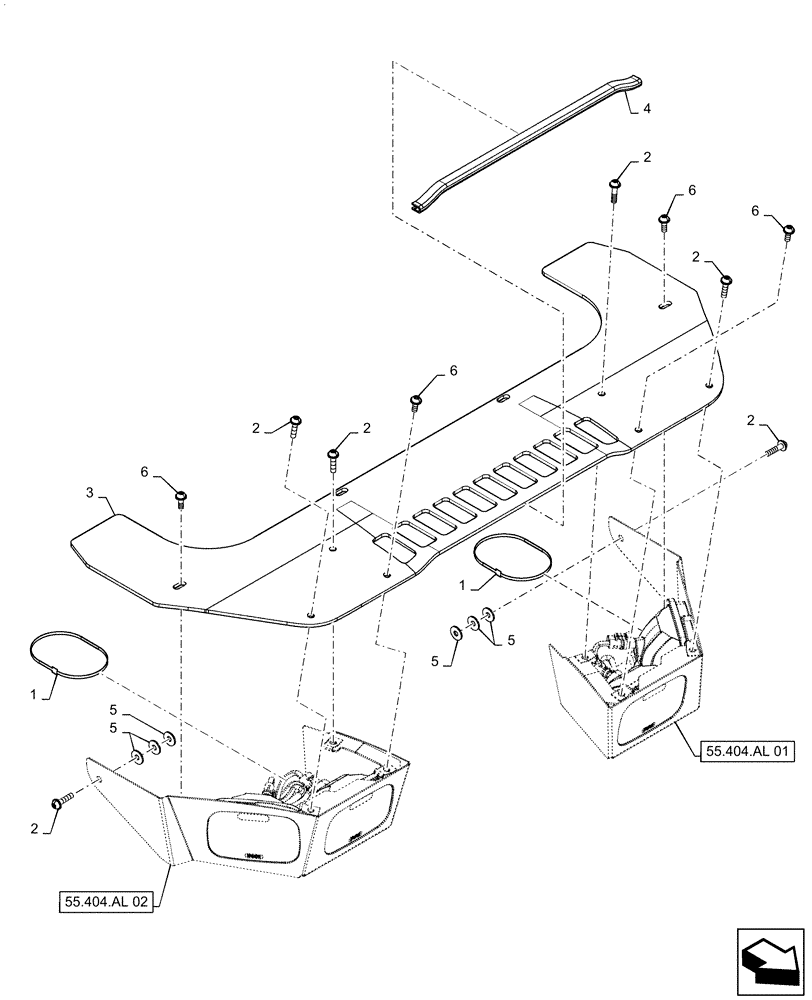 4
2
6
6
2
6
2
2
2
6
3
1
5
5
1
5
5
55.404.AL 01
2
55.404.AL 02